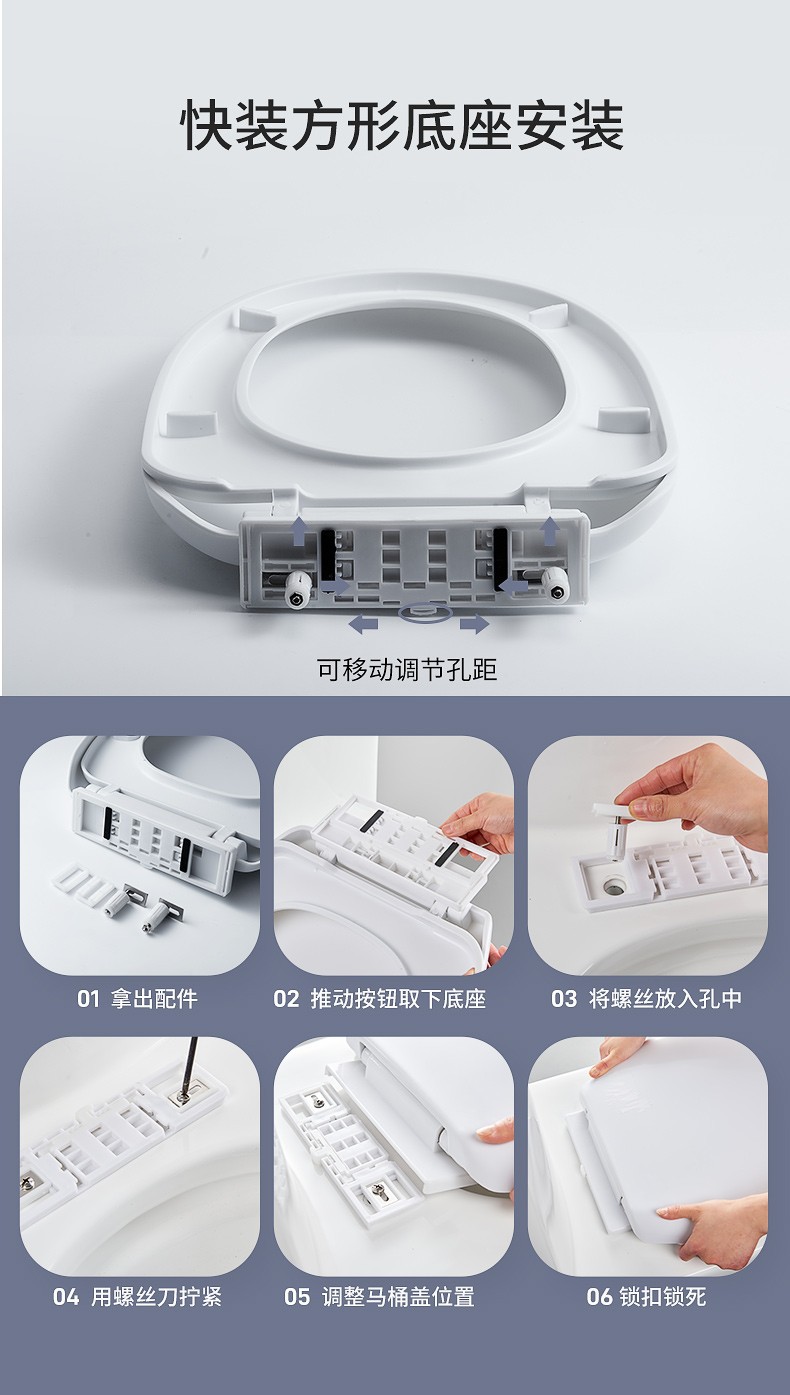 快装方形底座安装

可移动调节孔距

01 拿出配件

02 推动按钮取下底座

03 将螺丝放入孔中

04 用螺丝刀拧紧

05 调整马桶盖位置

06 锁扣锁死