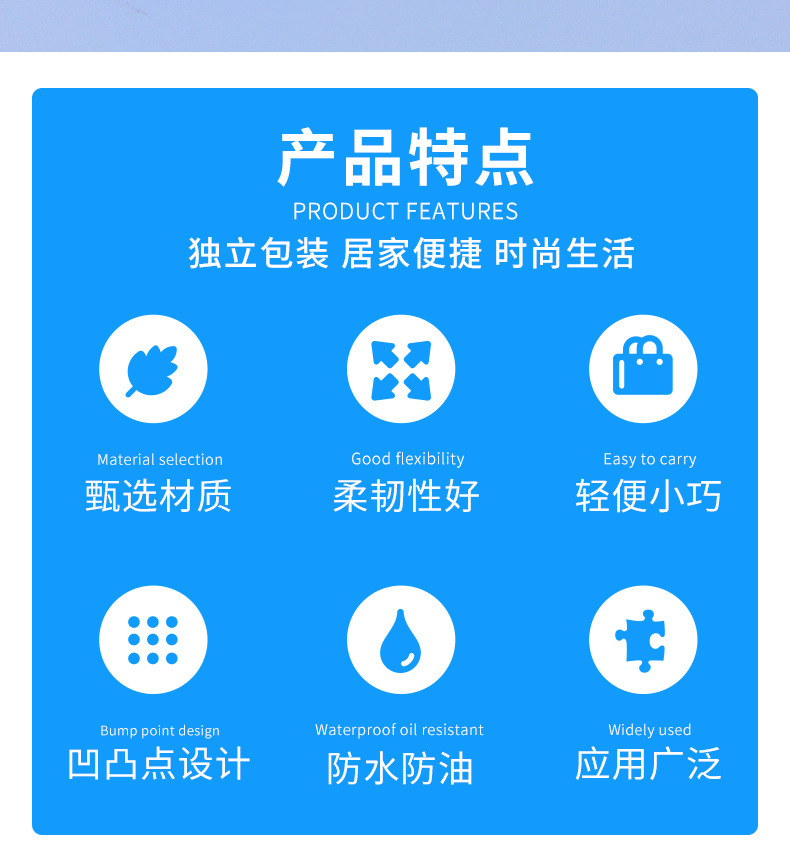 产品特点

PRODUCT FEATURES

独立包装 居家便捷 时尚生活

Material selection

甄选材质

Good flexibility

柔韧性好

Easy to carry

轻便小巧

Bump point design

凹凸点设计

Waterproof oil resistant

防水防油

Widely used

应用广泛