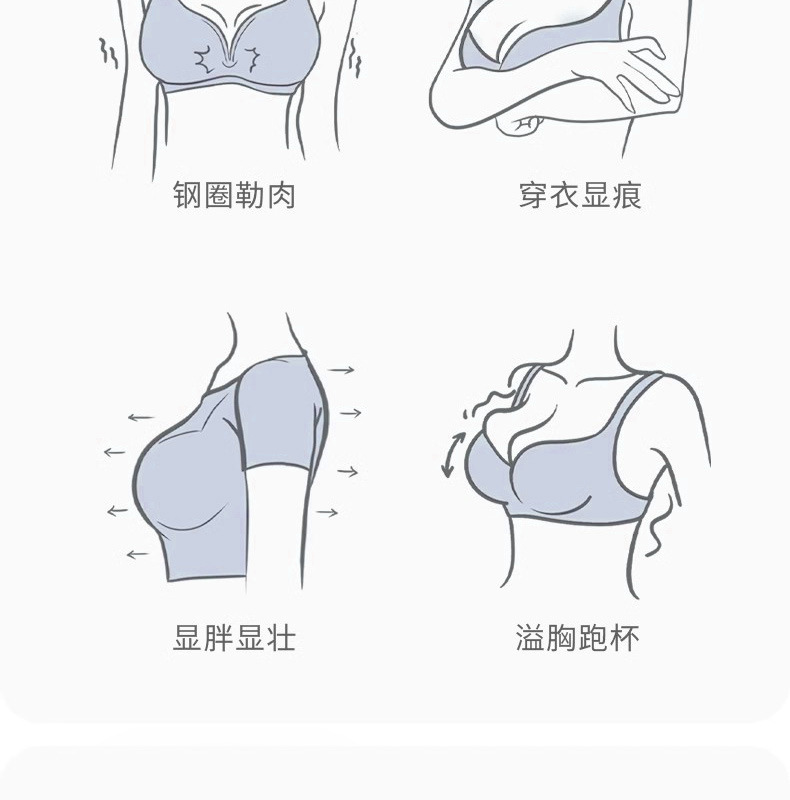 钢圈勒肉

穿衣显痕

显胖显壮

溢胸跑杯