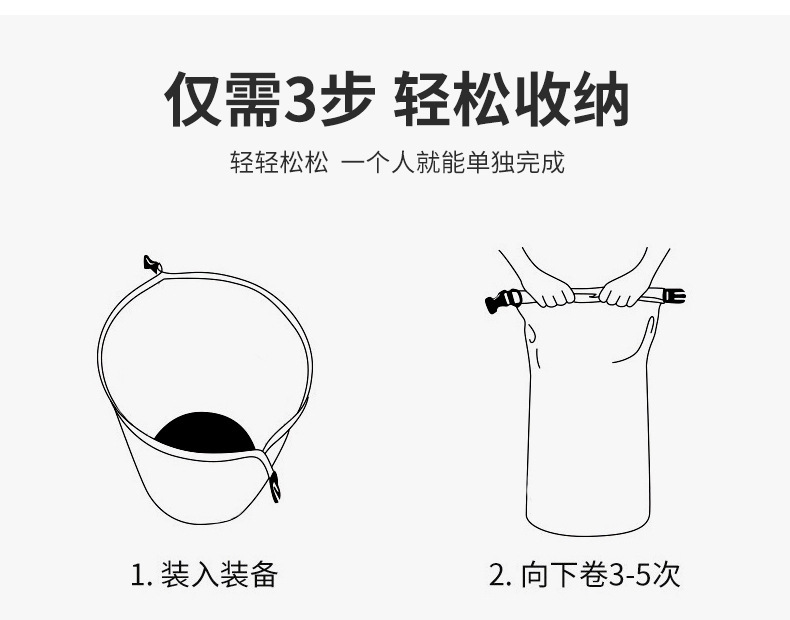 仅需3步 轻松收纳

轻轻松松 一个人就能单独完成

1. 装入装备

2. 向下卷3-5次