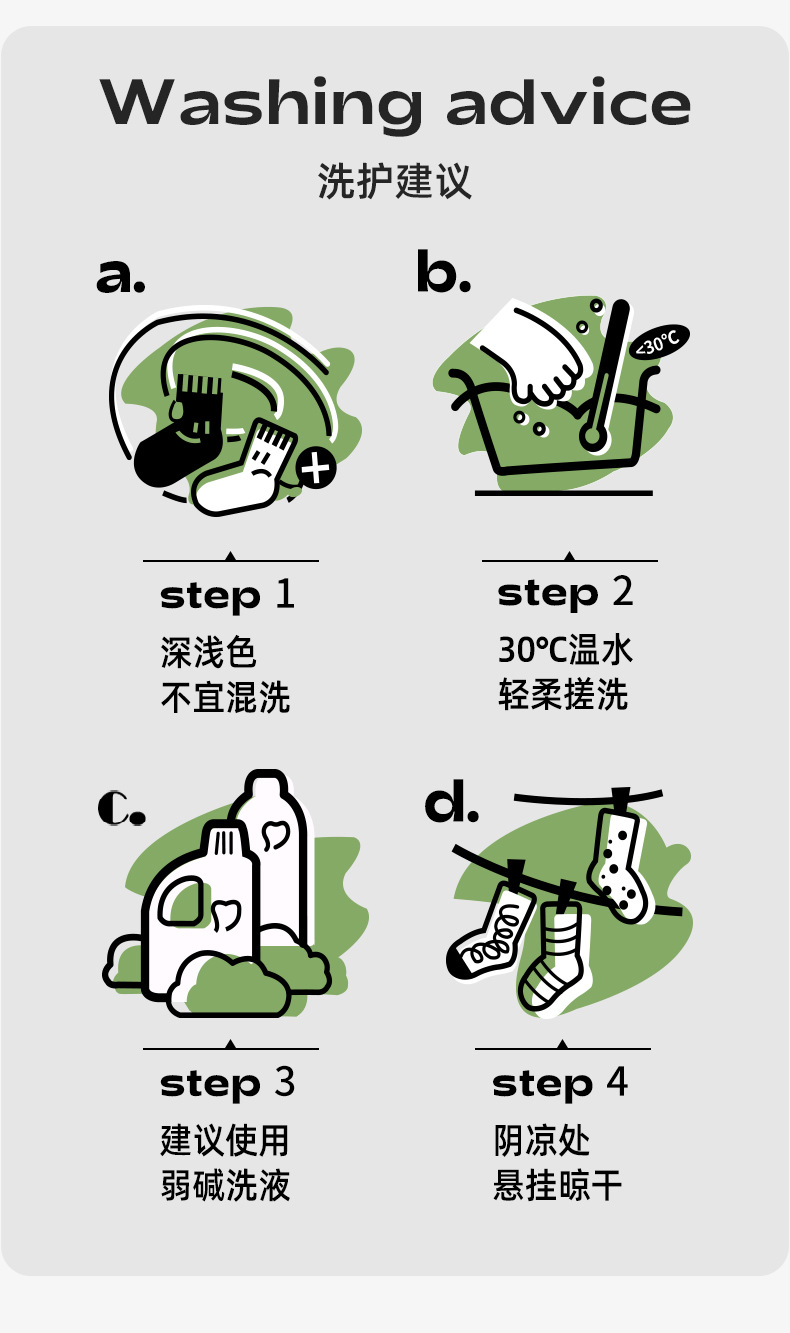 Washing advice

洗护建议

a.

step 1

深浅色
不宜混洗

b.

<30°C

step 2

30℃温水
轻柔搓洗

c.

step 3

建议使用
弱碱洗液

d.

step 4

阴凉处
悬挂晾干