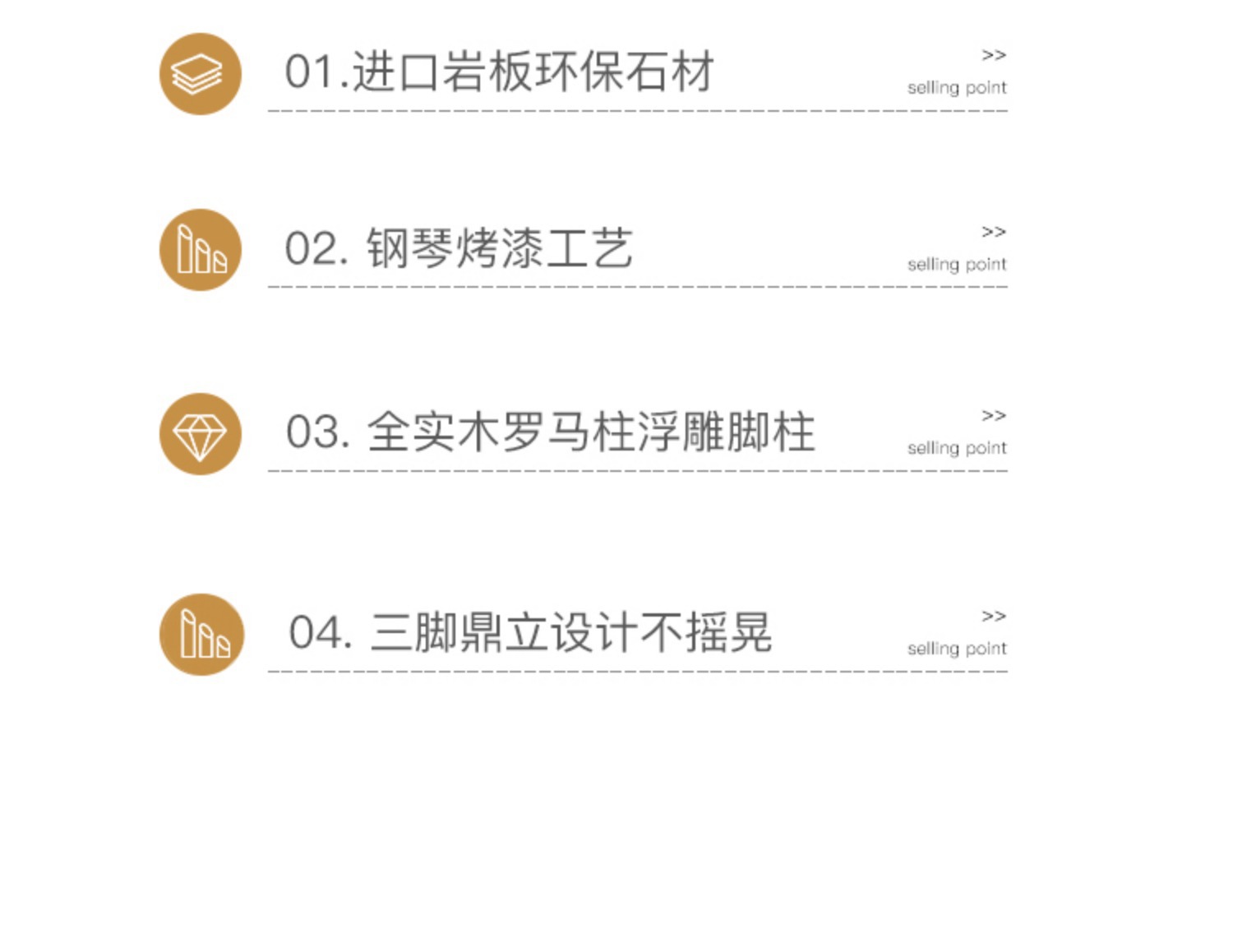 01.进口岩板环保石材

>>
selling point

02.钢琴烤漆工艺

>>
selling point

03.全实木罗马柱浮雕脚柱

>>
selling point

04.三脚鼎立设计不摇晃

>>
selling point