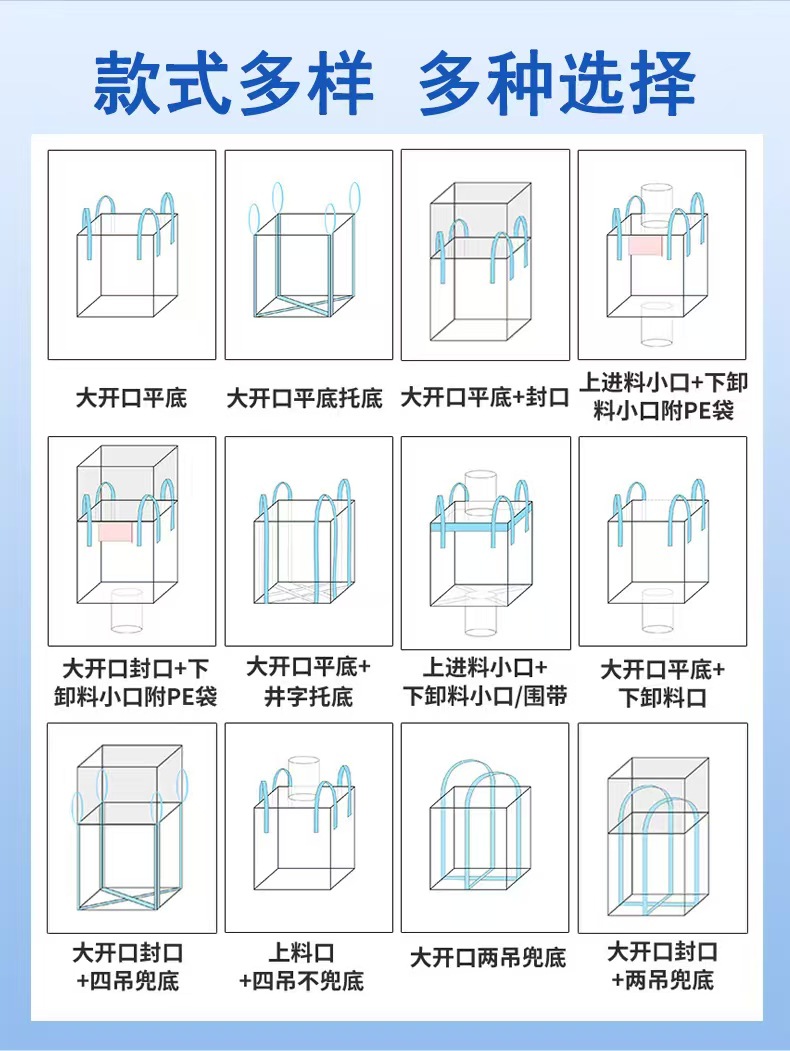 款式多样 多种选择

大开口平底

大开口平底托底

大开口平底+封口

上进料小口+下卸料小口附PE袋

大开口封口+下卸料小口附PE袋

大开口平底+井字托底

上进料小口+下卸料小口/围带

大开口平底+下卸料口

大开口封口+四吊兜底

上料口+四吊不兜底

大开口两吊兜底

大开口封口+两吊兜底