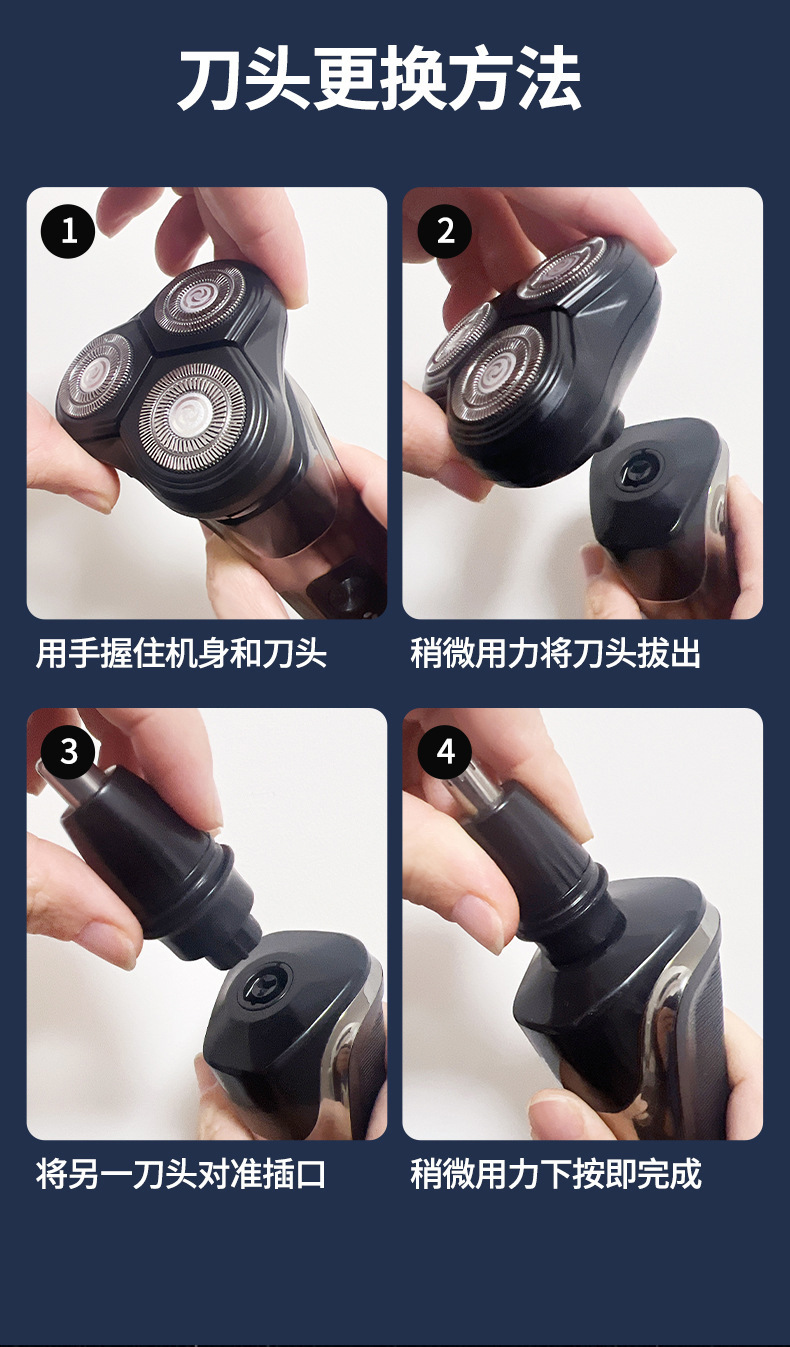 刀头更换方法

1

用手握住机身和刀头

2

稍微用力将刀头拔出

3

将另一刀头对准插口

4

稍微用力下按即完成