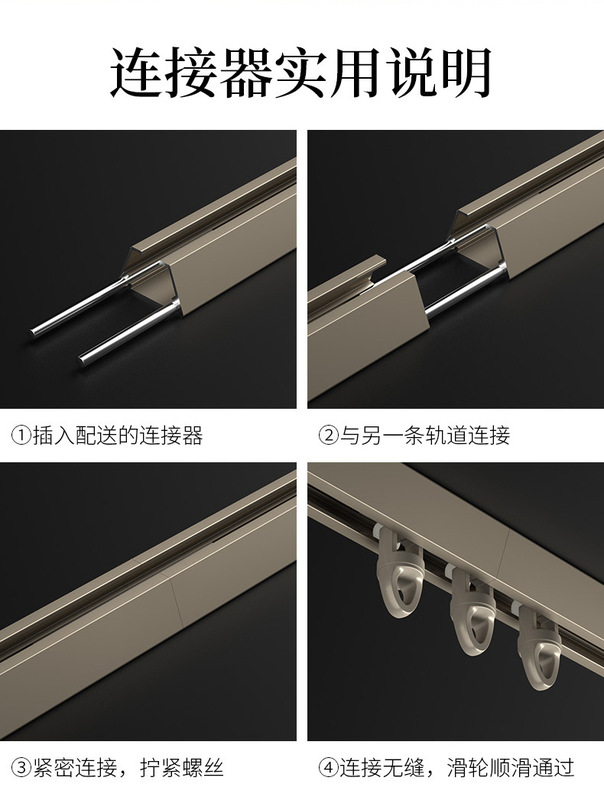 连接器实用说明

①插入配送的连接器

②与另一条轨道连接

③紧密连接，拧紧螺丝

④连接无缝，滑轮顺滑通过