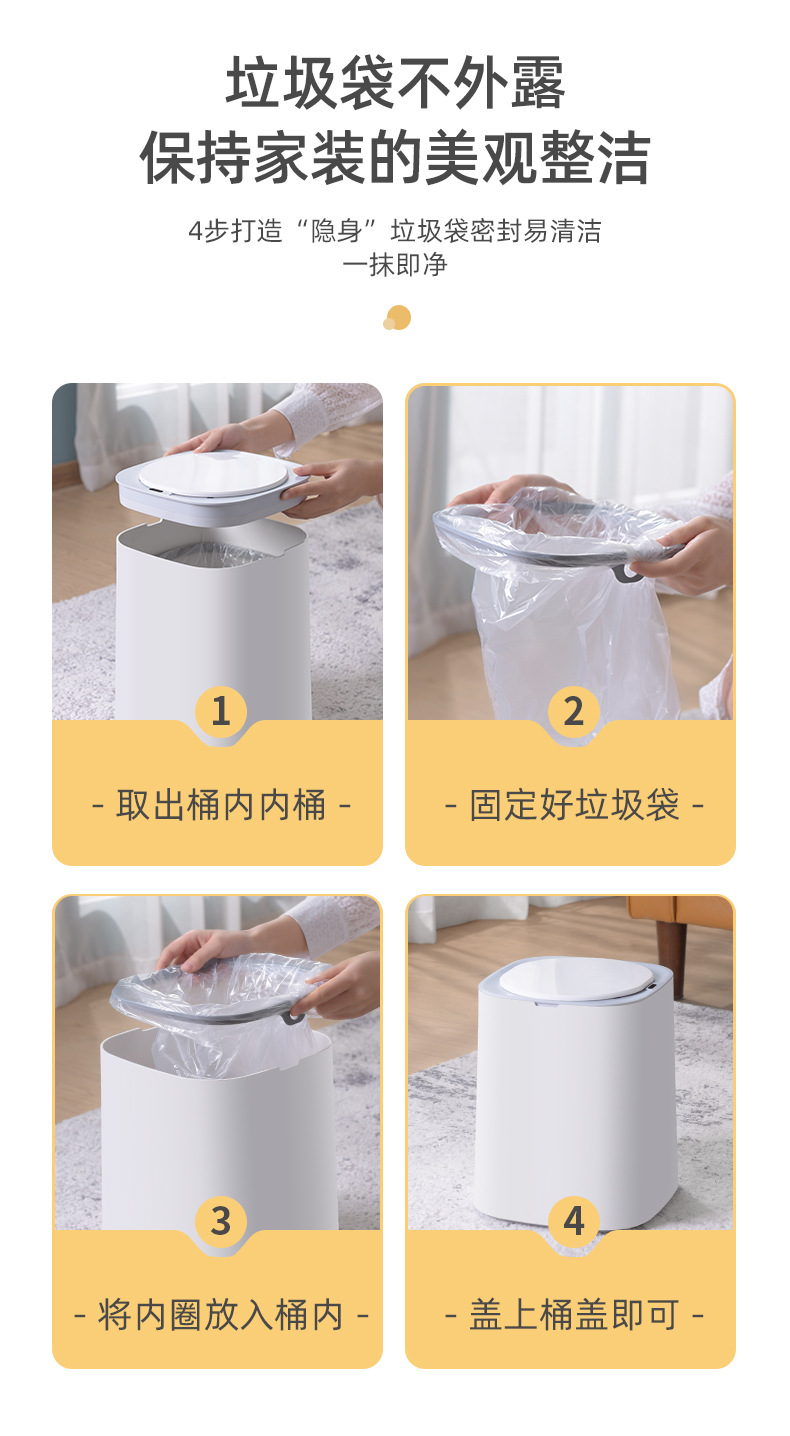 垃圾袋不外露
保持家装的美观整洁

4步打造“隐身”垃圾袋密封易清洁
一抹即净

1
- 取出桶内内桶 -

2
- 固定好垃圾袋 -

3
- 将内圈放入桶内 -

4
- 盖上桶盖即可 -