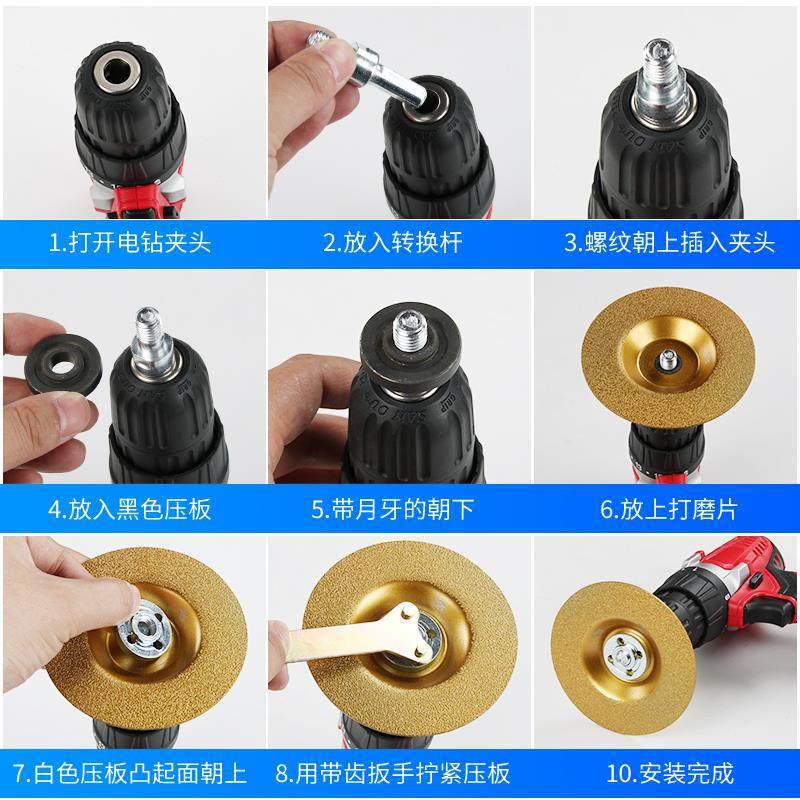 1.打开电钻夹头

2.放入转换杆

3.螺纹朝上插入夹头

4.放入黑色压板

5.带月牙的朝下

6.放上打磨片

7.白色压板凸起面朝上

8.用带齿扳手拧紧压板

10.安装完成