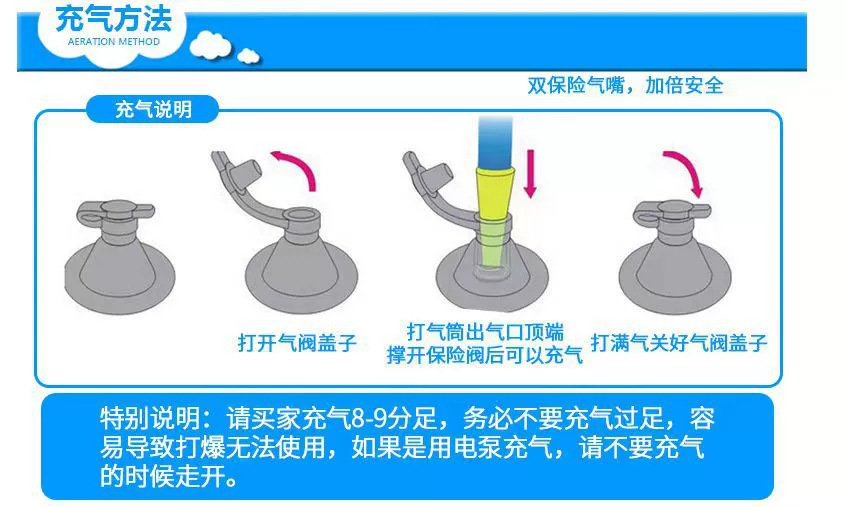 充气方法
AERATION METHOD

双保险气嘴，加倍安全

充气说明

打开气阀盖子

打气筒出气口顶端撑开保险阀后可以充气

打满气关好气阀盖子

特别说明：请买家充气8-9分足，务必不要充气过足，容易导致打爆无法使用，如果是用电泵充气，请不要充气的时候走开。