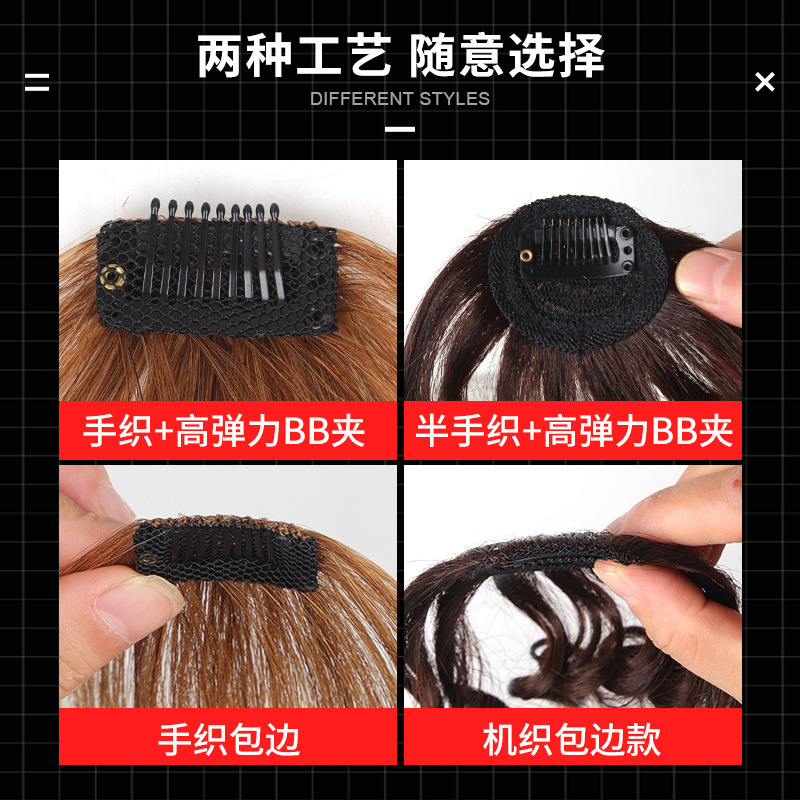 两种工艺 随意选择

DIFFERENT STYLES

手织+高弹力BB夹

半手织+高弹力BB夹

手织包边

机织包边款