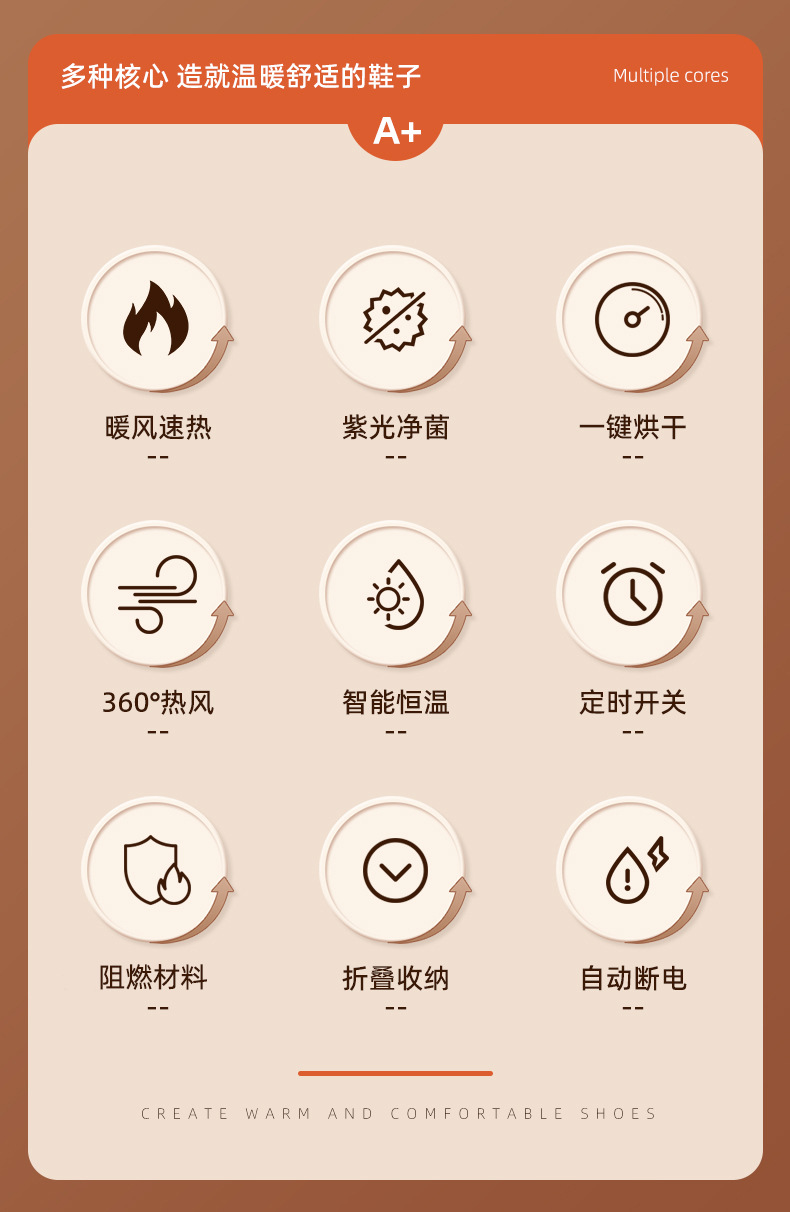 多种核心 造就温暖舒适的鞋子

Multiple cores

A+

暖风速热
--

紫光净菌
--

一键烘干
--

360°热风
--

智能恒温
--

定时开关
--

阻燃材料
--

折叠收纳
--

自动断电
--

CREATE WARM AND COMFORTABLE SHOES