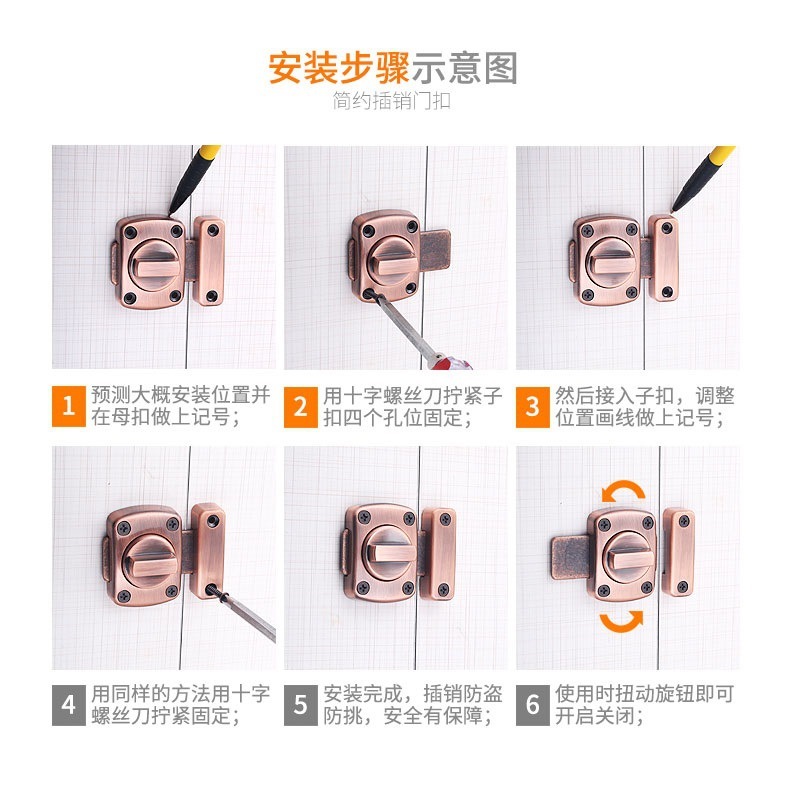 安装步骤示意图
简约插销门扣

1 预测大概安装位置并在母扣做上记号；

2 用十字螺丝刀拧紧子扣四个孔位固定；

3 然后接入子扣，调整位置画线做上记号；

4 用同样的方法用十字螺丝刀拧紧固定；

5 安装完成，插销防盗防挑，安全有保障；

6 使用时扭动旋钮即可开启关闭；