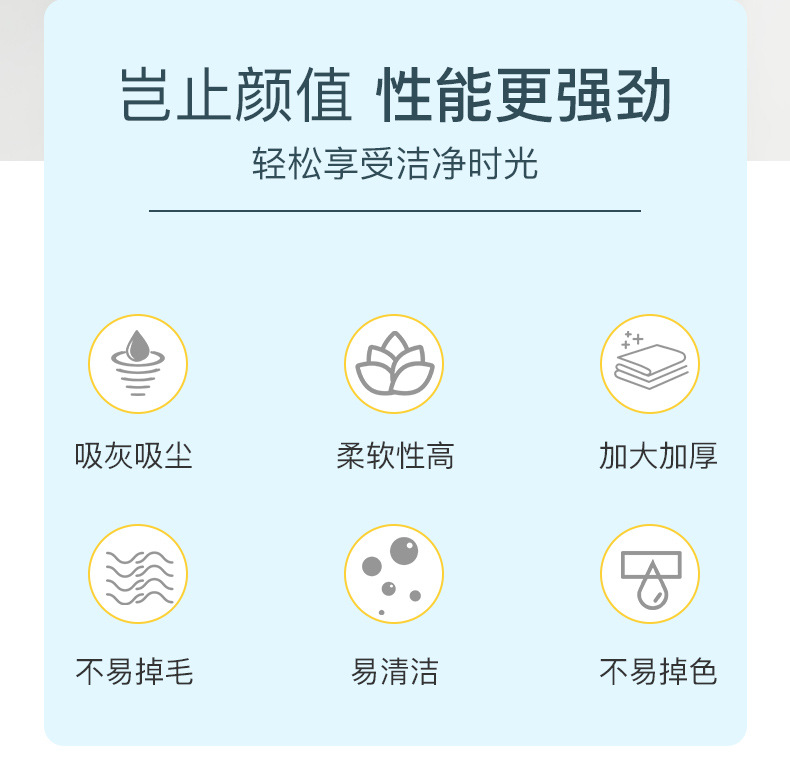 岂止颜值 性能更强劲

轻松享受洁净时光

吸灰吸尘

柔软性高

加大加厚

不易掉毛

易清洁

不易掉色