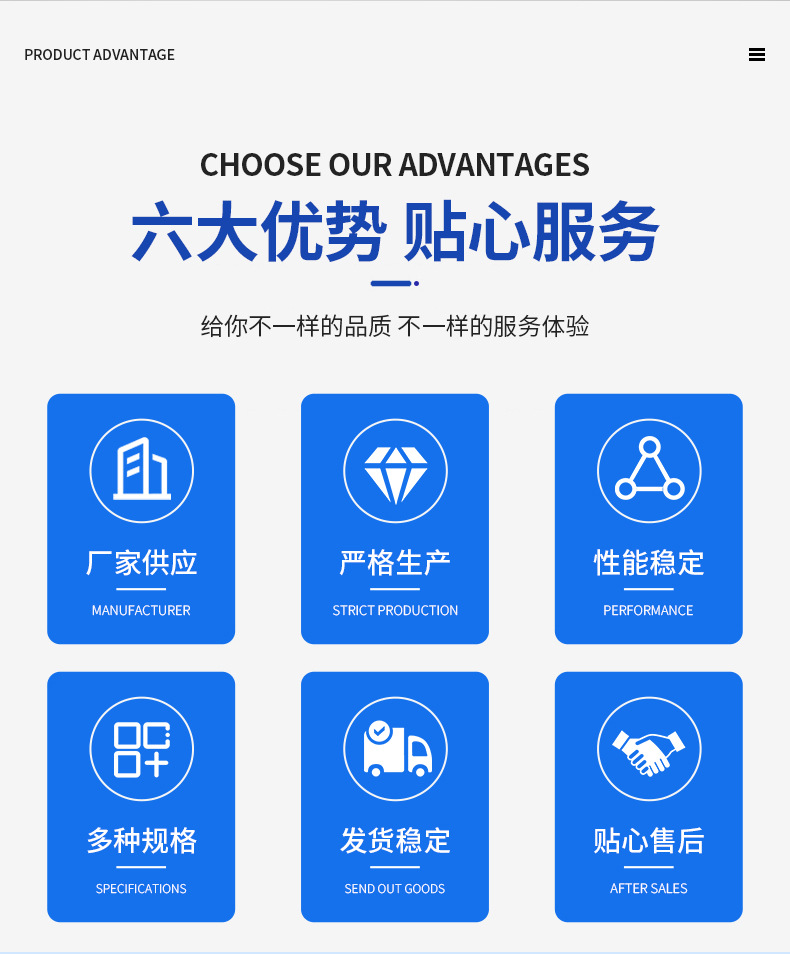 PRODUCT ADVANTAGE

CHOOSE OUR ADVANTAGES

六大优势 贴心服务

给你不一样的品质 不一样的服务体验

厂家供应

MANUFACTURER

严格生产

STRICT PRODUCTION

性能稳定

PERFORMANCE

多种规格

SPECIFICATIONS

发货稳定

SEND OUT GOODS

贴心售后

AFTER SALES