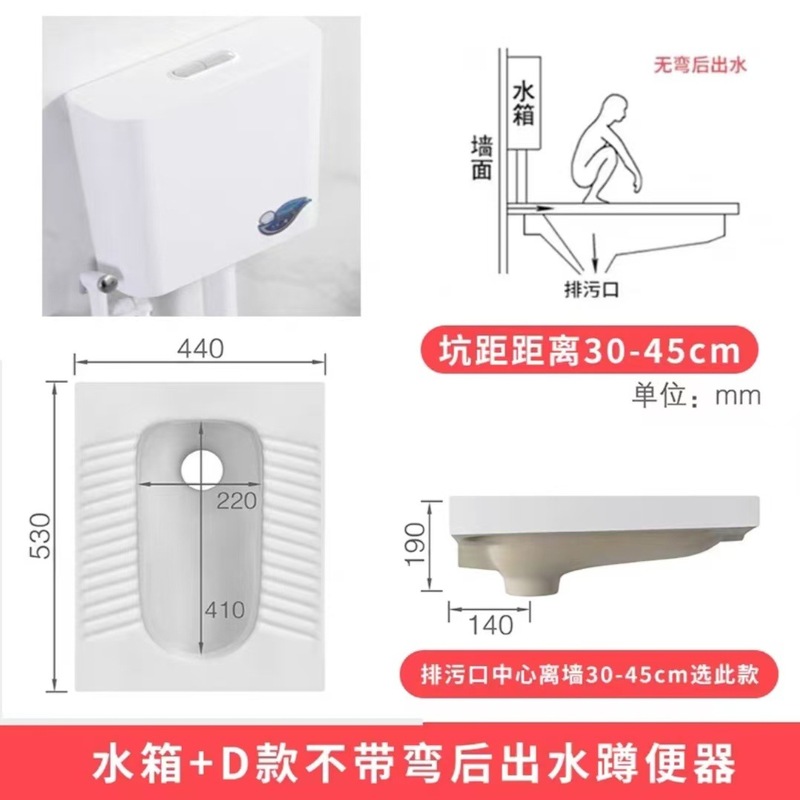 无弯后出水

水箱

墙面

排污口

坑距距离30-45cm

单位：mm

440

530

220

410

190

140

排污口中心离墙30-45cm选此款

水箱+D款不带弯后出水蹲便器