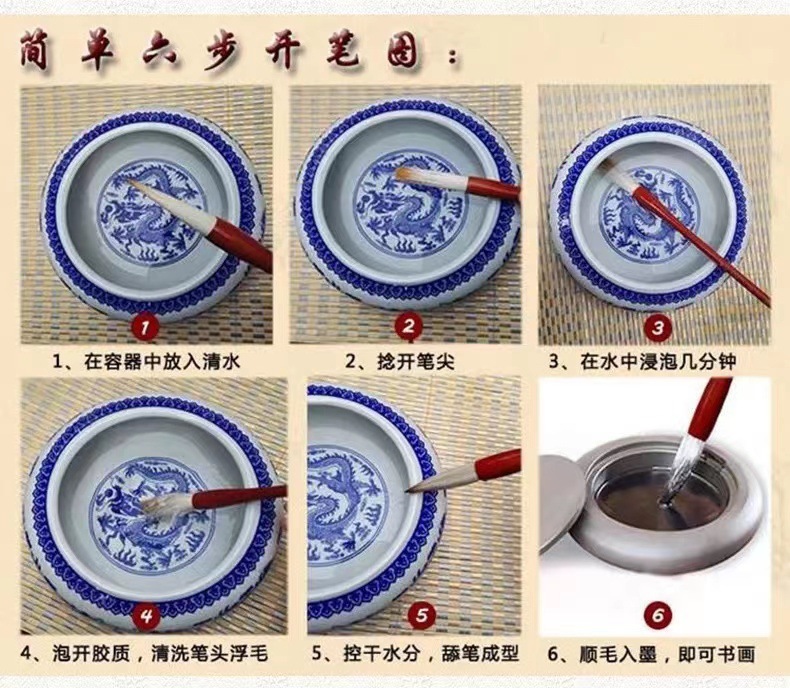 简单六步开笔图：

1

1、在容器中放入清水

2

2、捻开笔尖

3

3、在水中浸泡几分钟

4

4、泡开胶质，清洗笔头浮毛

5

5、控干水分，舔笔成型

6

6、顺毛入墨，即可书画