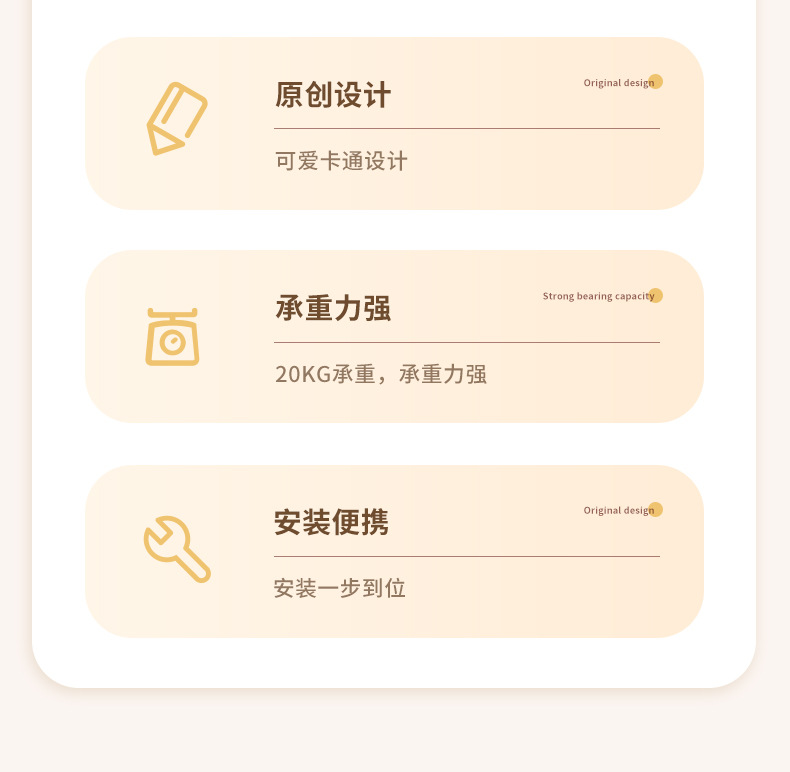 原创设计

Original design

可爱卡通设计

承重力强

Strong bearing capacity

20KG承重，承重力强

安装便携

Original design

安装一步到位