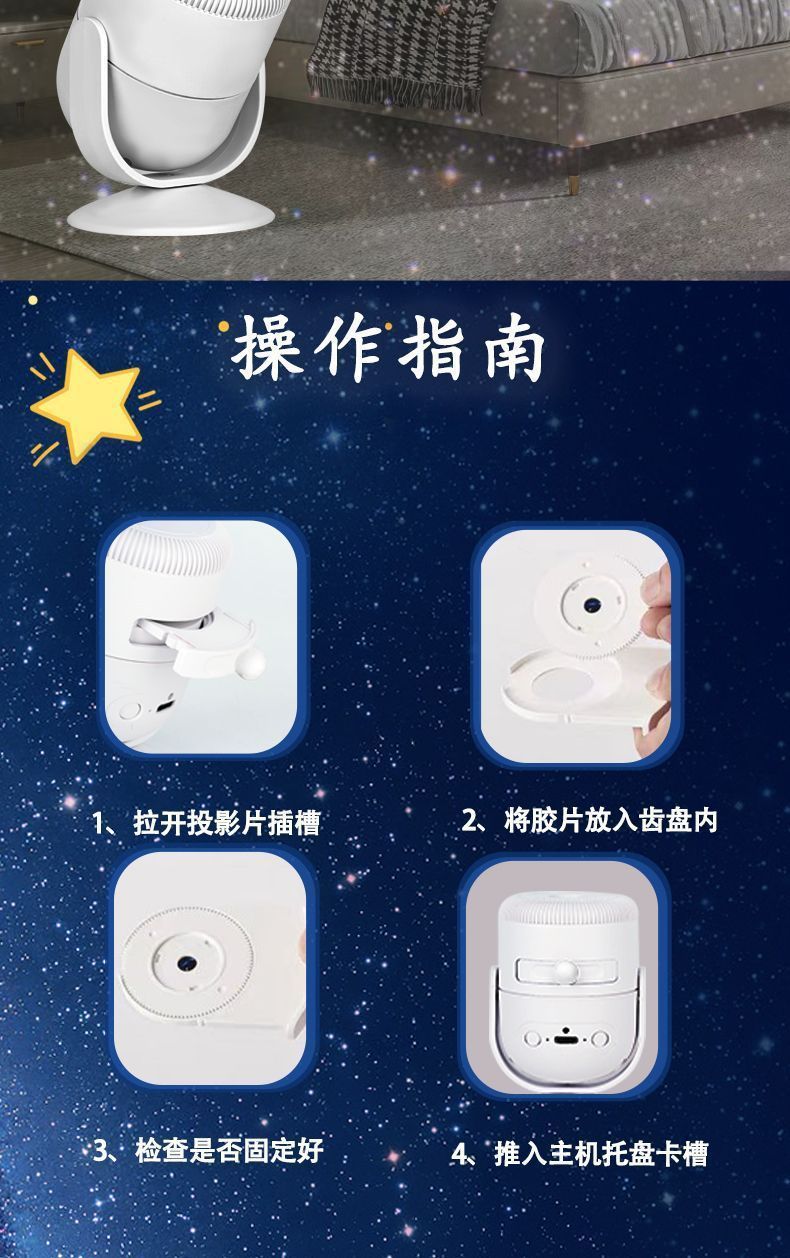 操作指南

1、拉开投影片插槽

2、将胶片放入齿盘内

3、检查是否固定好

4、推入主机托盘卡槽