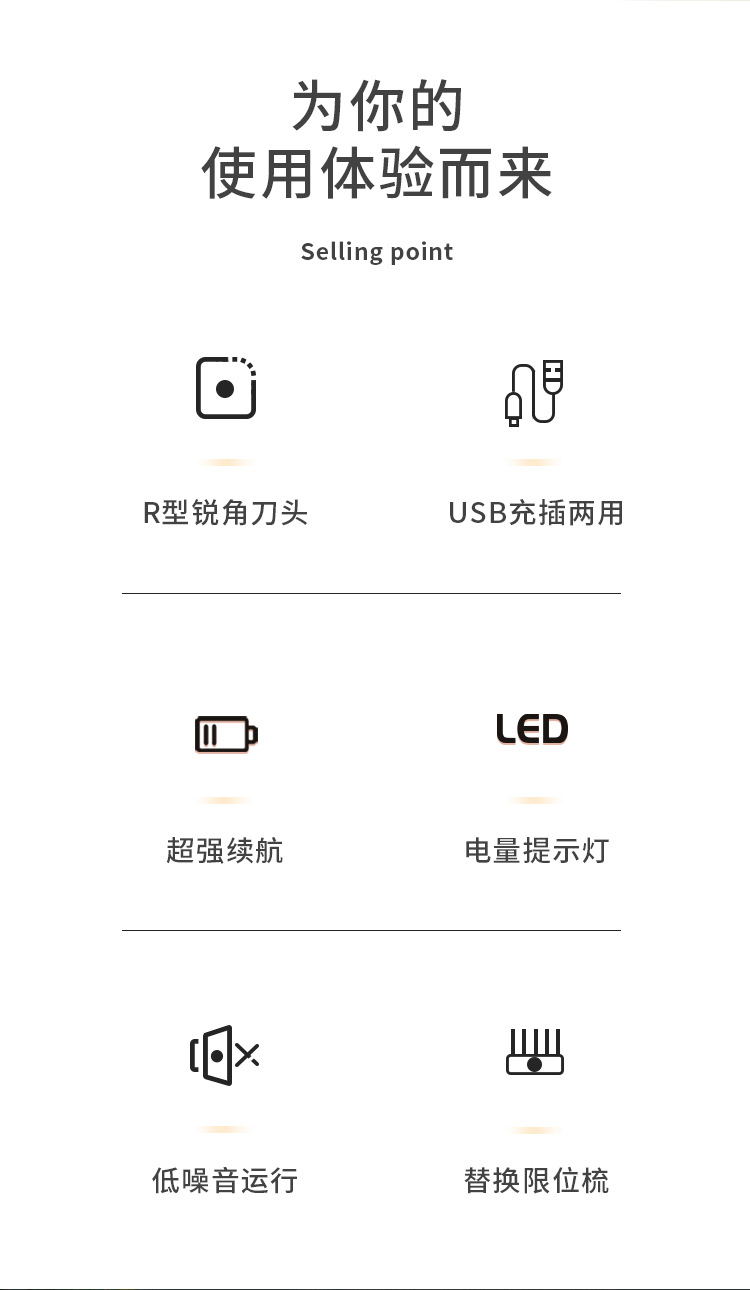 为你的
使用体验而来

Selling point

R型锐角刀头

USB充插两用

超强续航

LED

电量提示灯

低噪音运行

替换限位梳