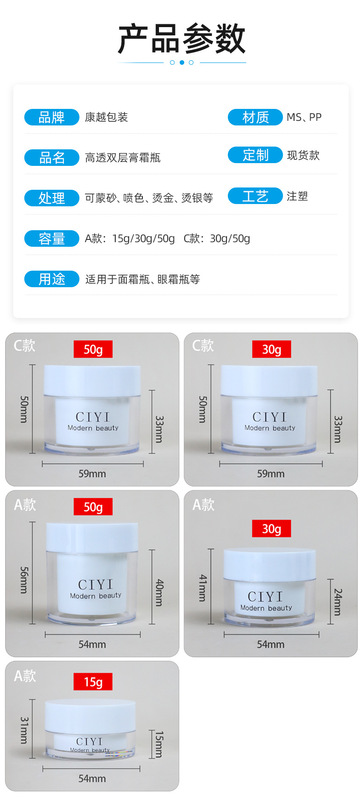 产品参数

品牌 康越包装
材质 MS、PP
品名 高透双层膏霜瓶
定制 现货款
处理 可蒙砂、喷色、烫金、烫银等
工艺 注塑
容量 A款：15g/30g/50g C款：30g/50g
用途 适用于面霜瓶、眼霜瓶等

C款
50g
50mm
CIYI
Modern beauty
33mm
59mm

C款
30g
50mm
CIYI
Modern beauty
33mm
59mm

A款
50g
56mm
CIYI
Modern beauty
40mm
54mm

A款
30g
41mm
CIYI
Modern beauty
24mm
54mm

A款
15g
31mm
CIYI
Modern beauty
15mm
54mm