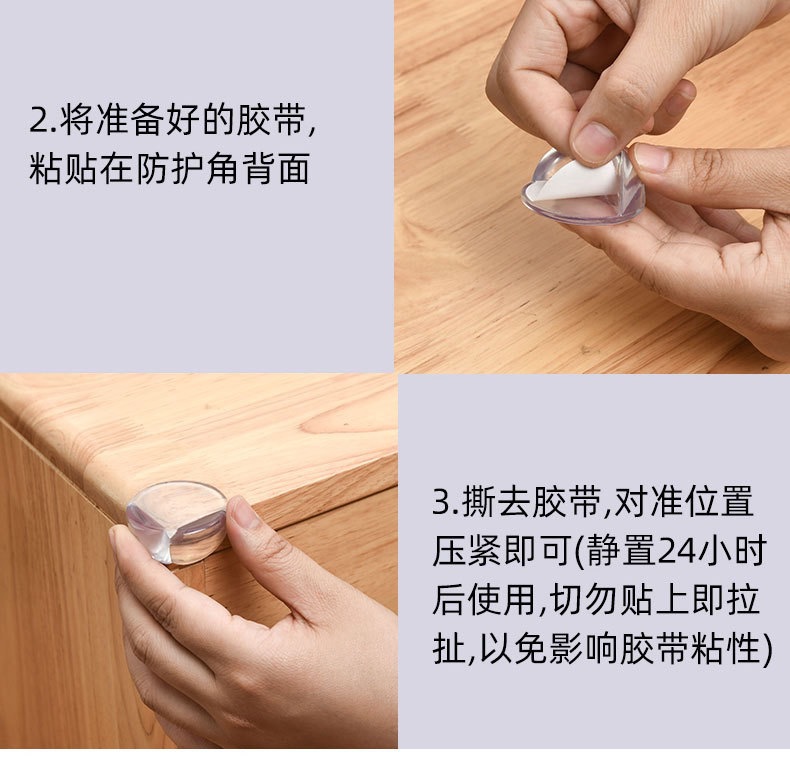 2.将准备好的胶带,粘贴在防护角背面

3.撕去胶带,对准位置压紧即可(静置24小时后使用,切勿贴上即拉扯,以免影响胶带粘性)