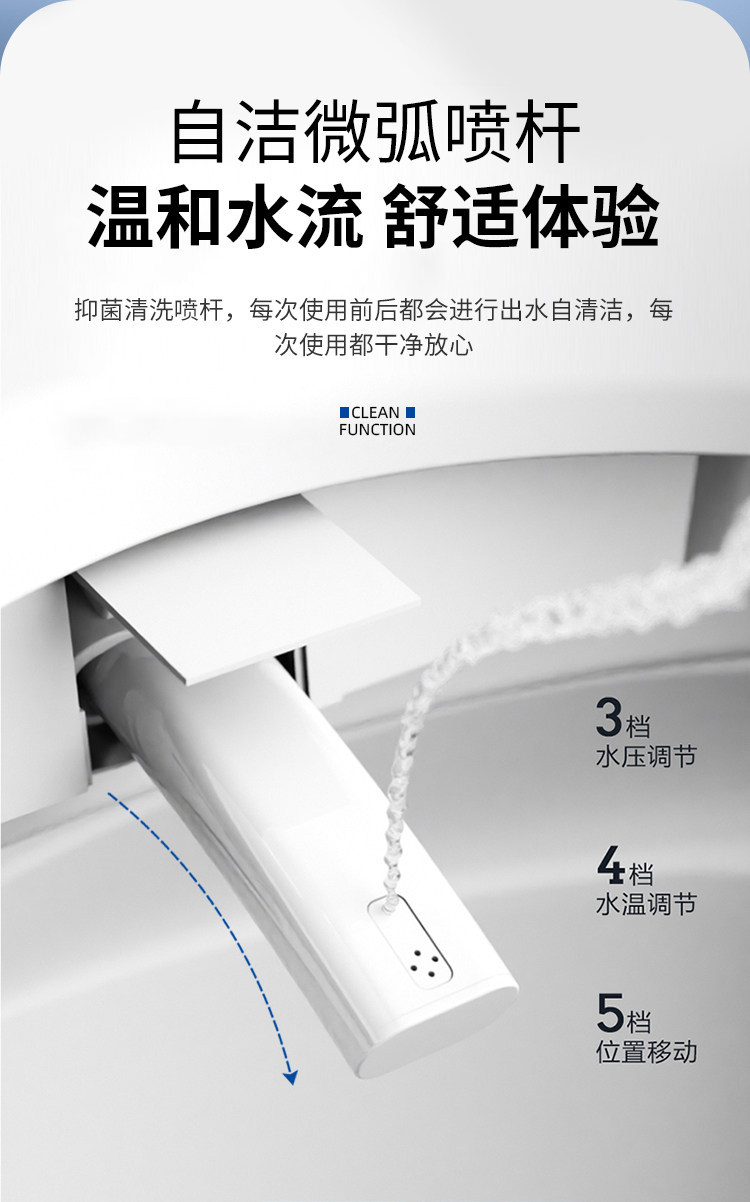 自洁微弧喷杆
温和水流 舒适体验

抑菌清洗喷杆，每次使用前后都会进行出水自清洁，每次使用都干净放心

CLEAN FUNCTION

3档
水压调节

4档
水温调节

5档
位置移动