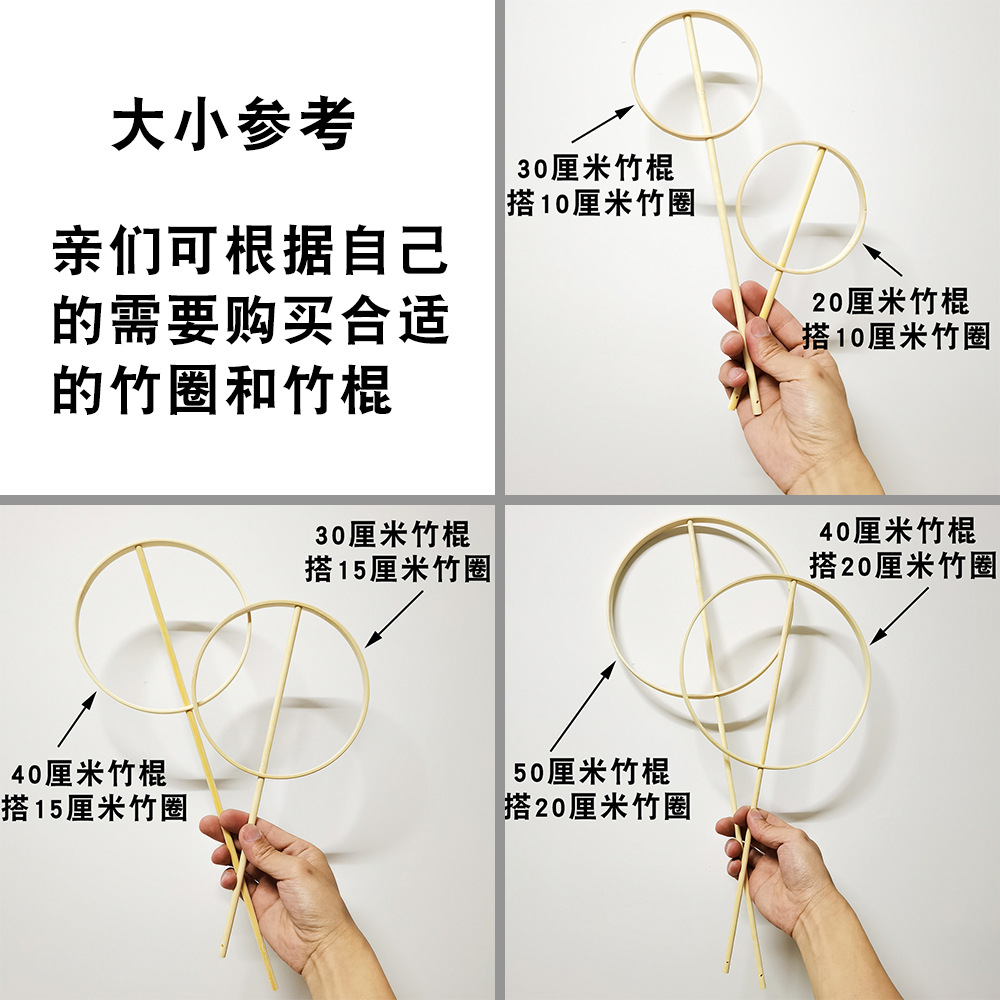 大小参考

亲们可根据自己的需要购买合适的竹圈和竹棍

30厘米竹棍
搭10厘米竹圈

20厘米竹棍
搭10厘米竹圈

30厘米竹棍
搭15厘米竹圈

40厘米竹棍
搭15厘米竹圈

40厘米竹棍
搭20厘米竹圈

50厘米竹棍
搭20厘米竹圈