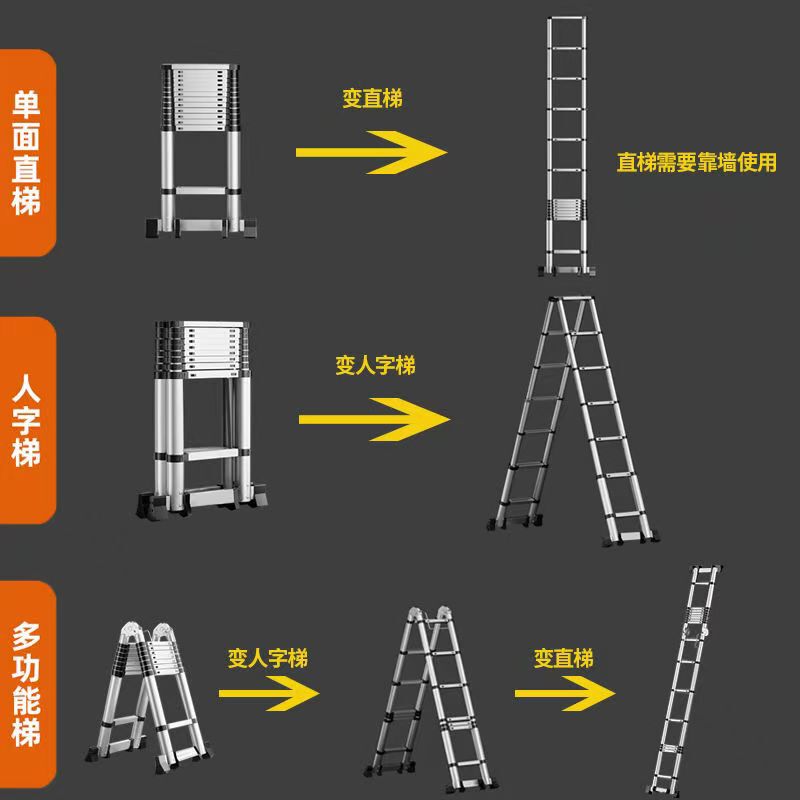 单面直梯

变直梯

直梯需要靠墙使用

人字梯

变人字梯

多功能梯

变人字梯

变直梯