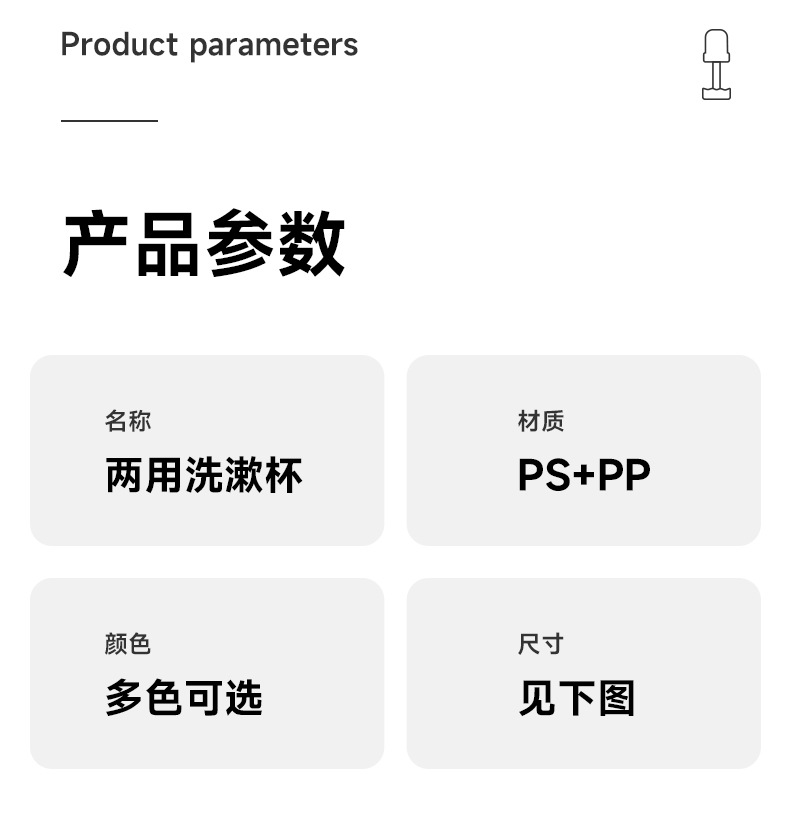 Product parameters

产品参数

名称
两用洗漱杯

材质
PS+PP

颜色
多色可选

尺寸
见下图