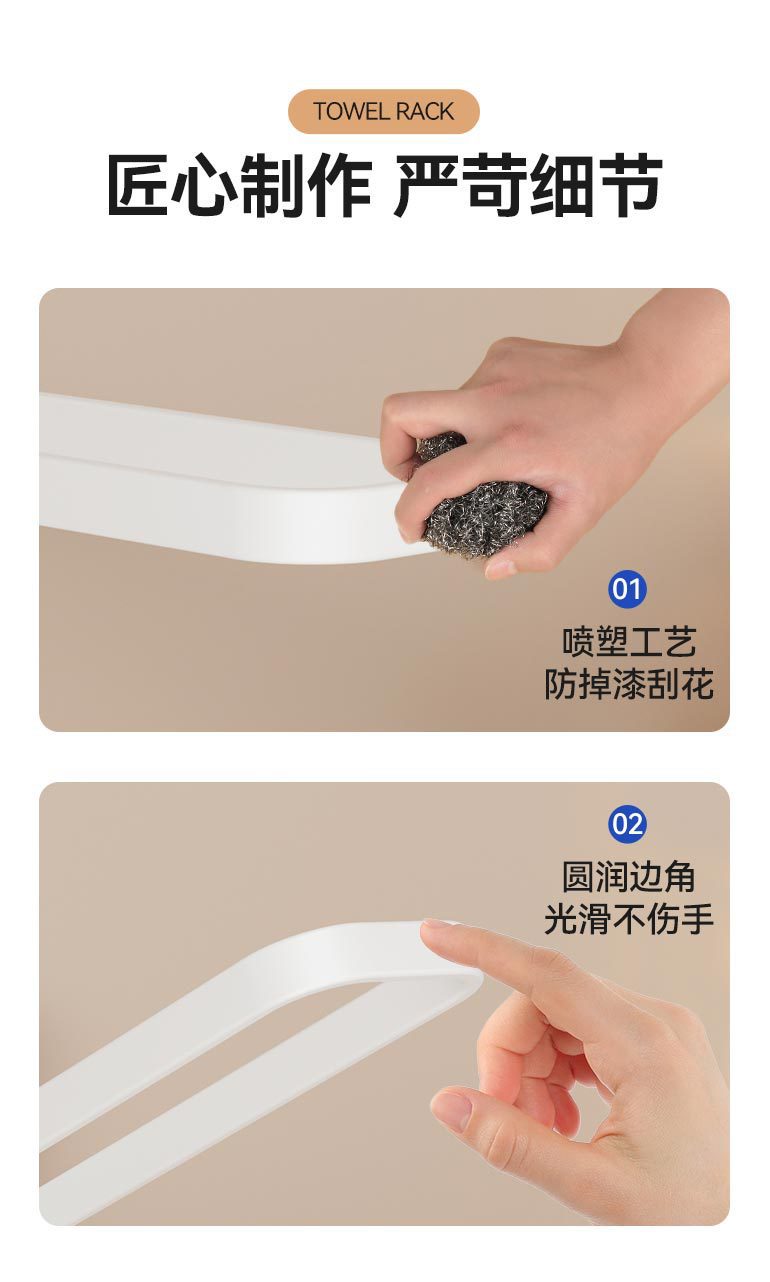 TOWEL RACK

匠心制作 严苛细节

01

喷塑工艺
防掉漆刮花

02

圆润边角
光滑不伤手