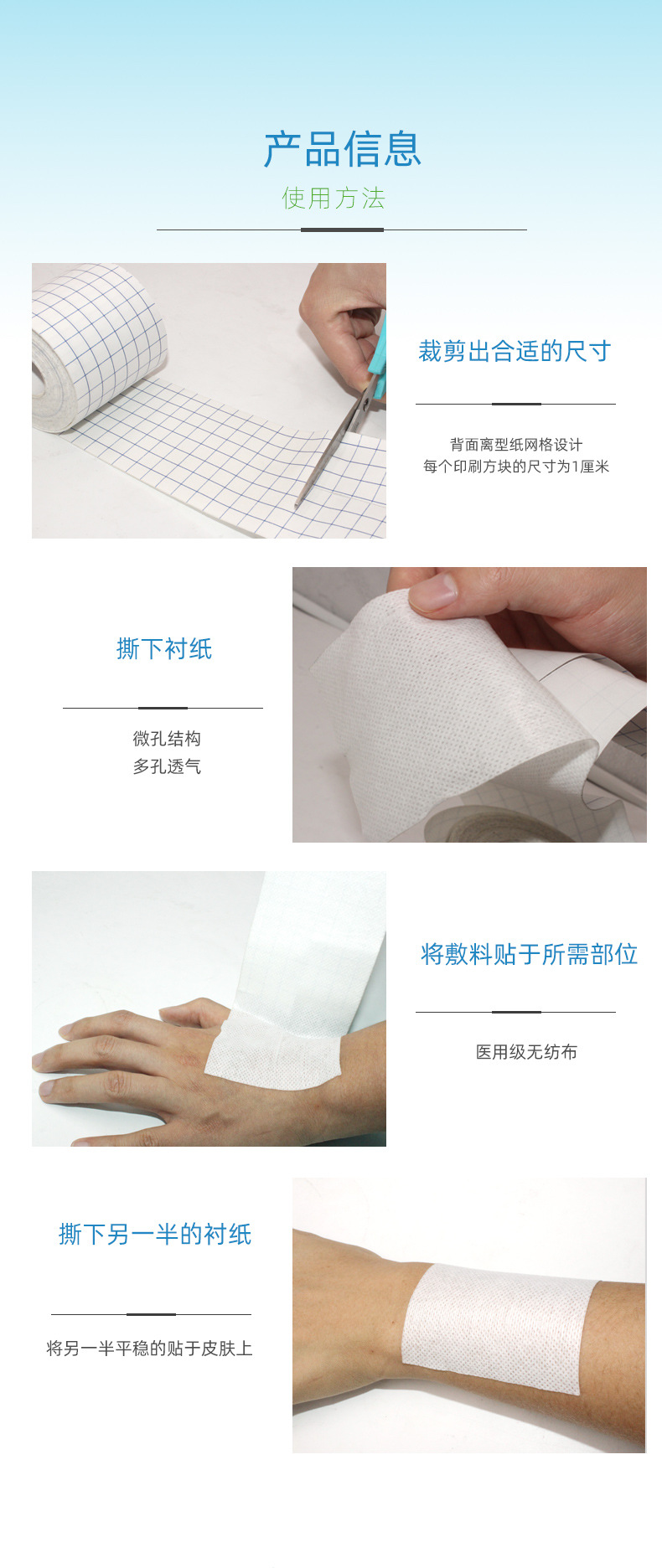 产品信息

使用方法

裁剪出合适的尺寸

背面离型纸网格设计
每个印刷方块的尺寸为1厘米

撕下衬纸

微孔结构
多孔透气

将敷料贴于所需部位

医用级无纺布

撕下另一半的衬纸

将另一半平稳的贴于皮肤上