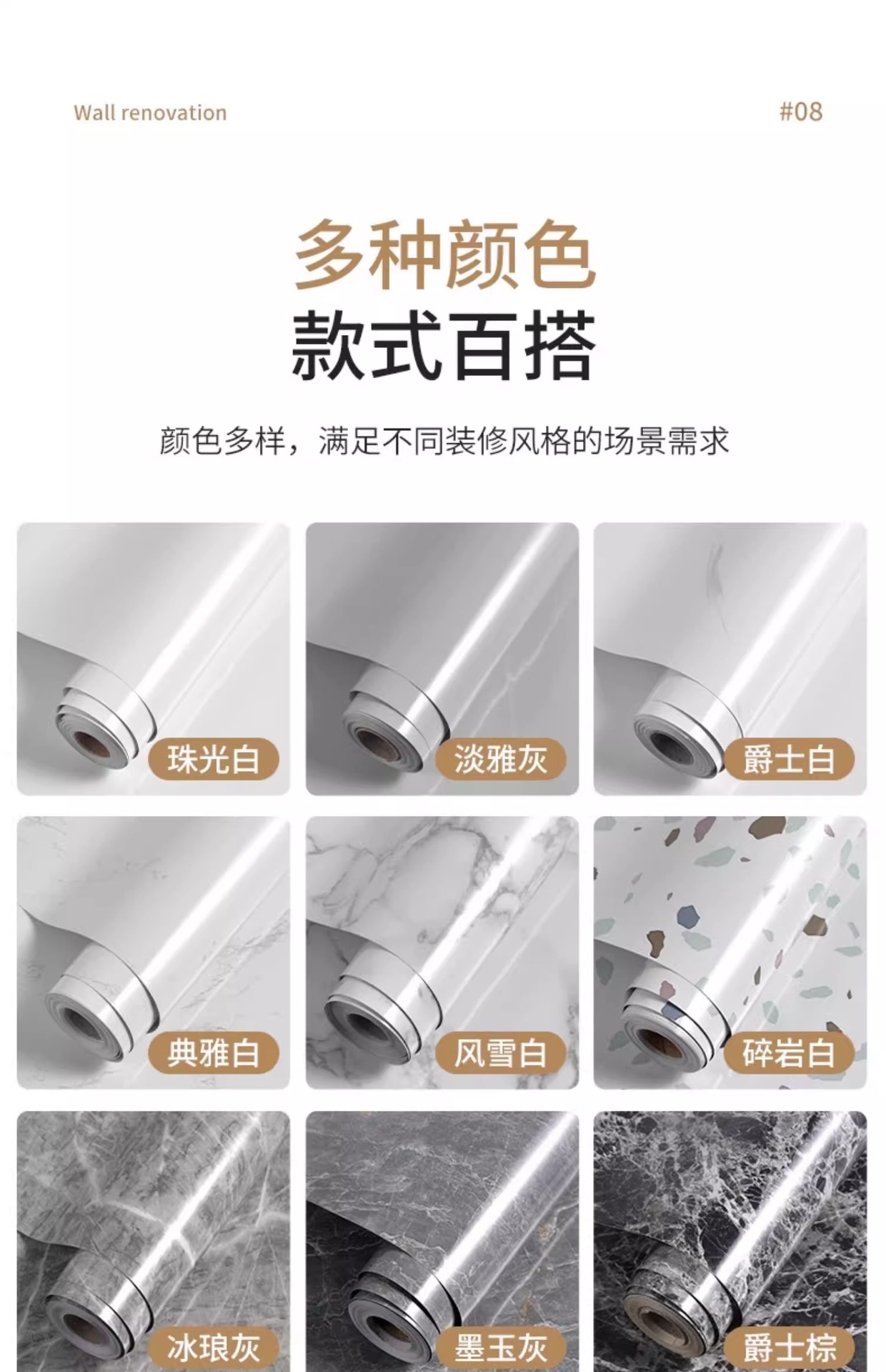 Wall renovation

#08

多种颜色
款式百搭

颜色多样，满足不同装修风格的场景需求

珠光白

淡雅灰

爵士白

典雅白

风雪白

碎岩白

冰琅灰

墨玉灰

爵士棕