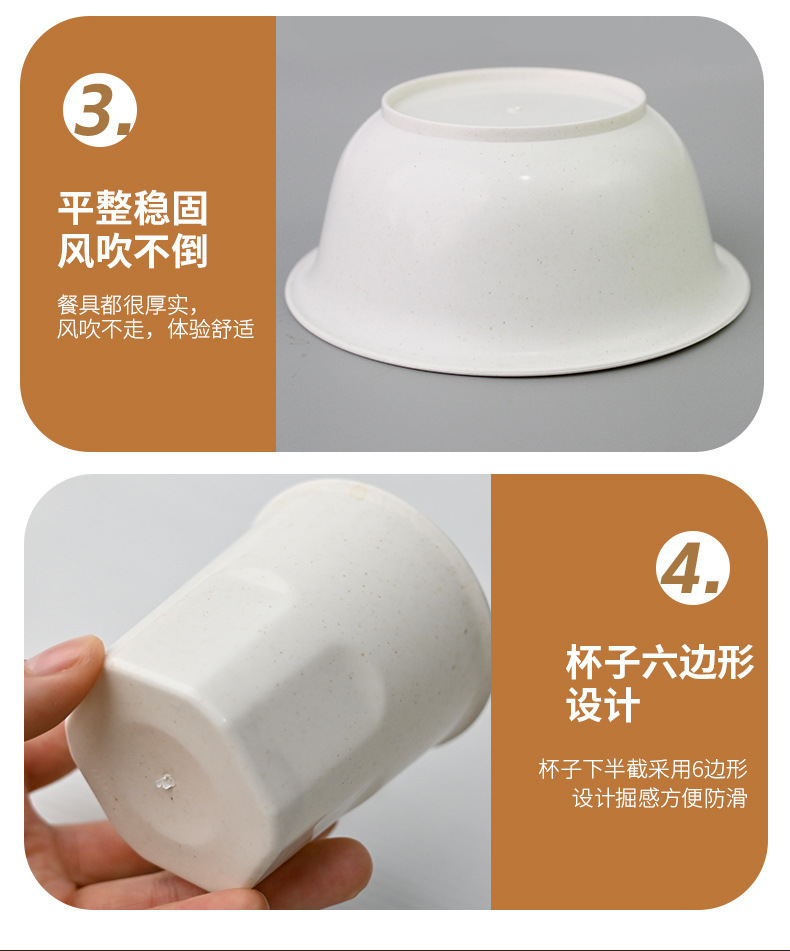 3.

平整稳固
风吹不倒

餐具都很厚实，
风吹不走，体验舒适

4.

杯子六边形
设计

杯子下半截采用6边形
设计掘感方便防滑