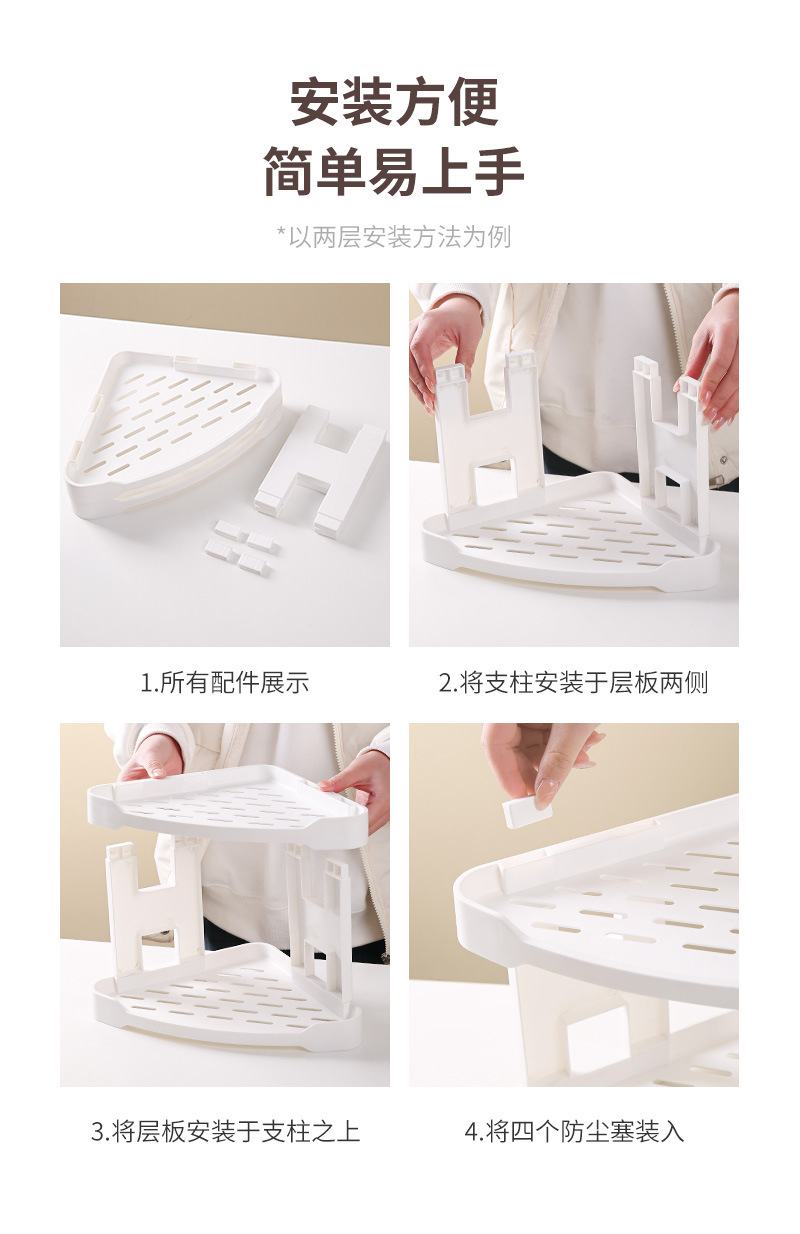 安装方便
简单易上手

*以两层安装方法为例

1.所有配件展示

2.将支柱安装于层板两侧

3.将层板安装于支柱之上

4.将四个防尘塞装入