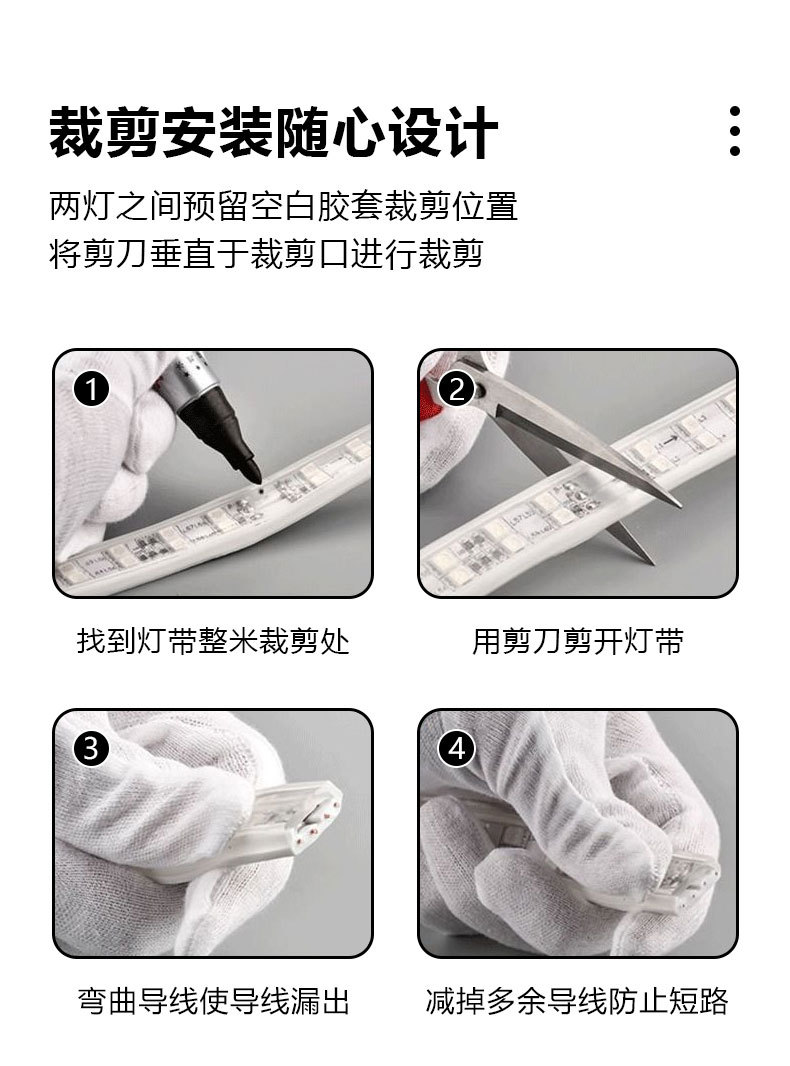 裁剪安装随心设计

两灯之间预留空白胶套裁剪位置
将剪刀垂直于裁剪口进行裁剪

1

找到灯带整米裁剪处

2

用剪刀剪开灯带

3

弯曲导线使导线漏出

4

减掉多余导线防止短路