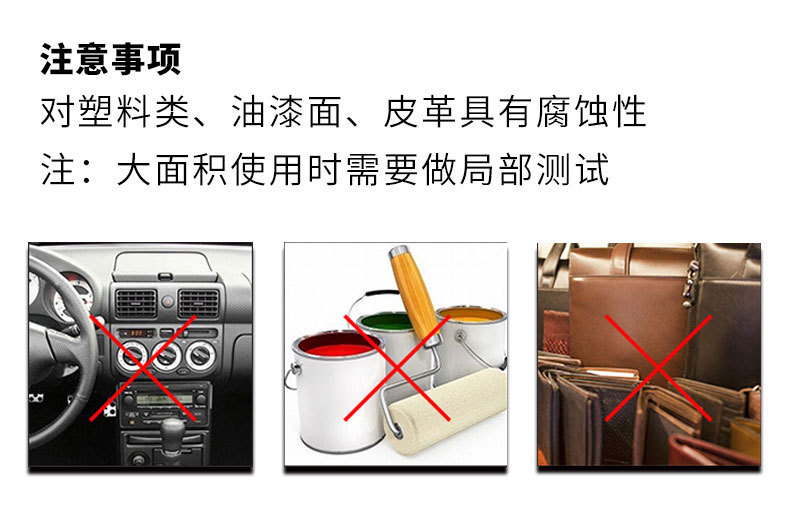 注意事项
对塑料类、油漆面、皮革具有腐蚀性
注：大面积使用时需要做局部测试