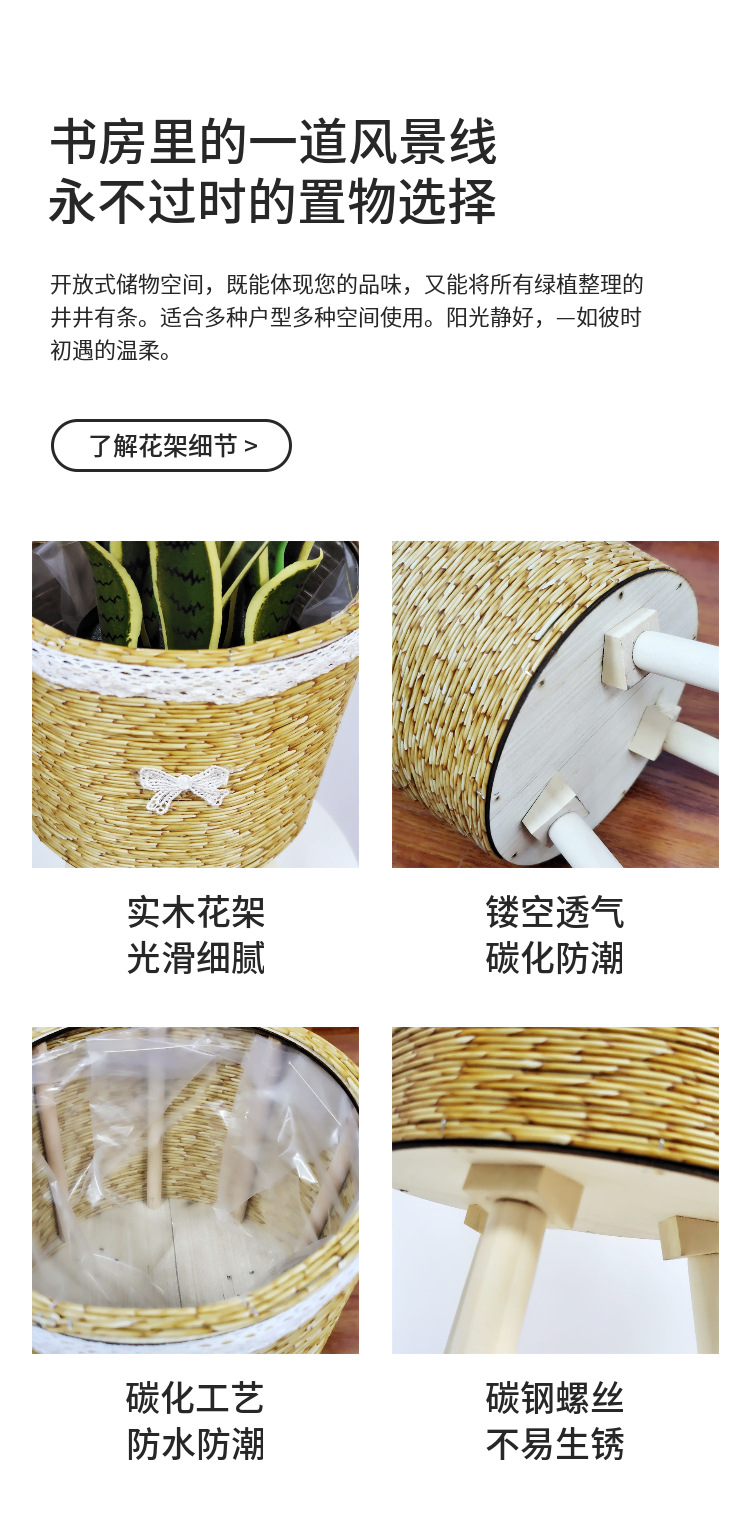 书房里的一道风景线
永不过时的置物选择

开放式储物空间，既能体现您的品味，又能将所有绿植整理的井井有条。适合多种户型多种空间使用。阳光静好，一如彼时初遇的温柔。

了解花架细节 >

实木花架
光滑细腻

镂空透气
碳化防潮

碳化工艺
防水防潮

碳钢螺丝
不易生锈