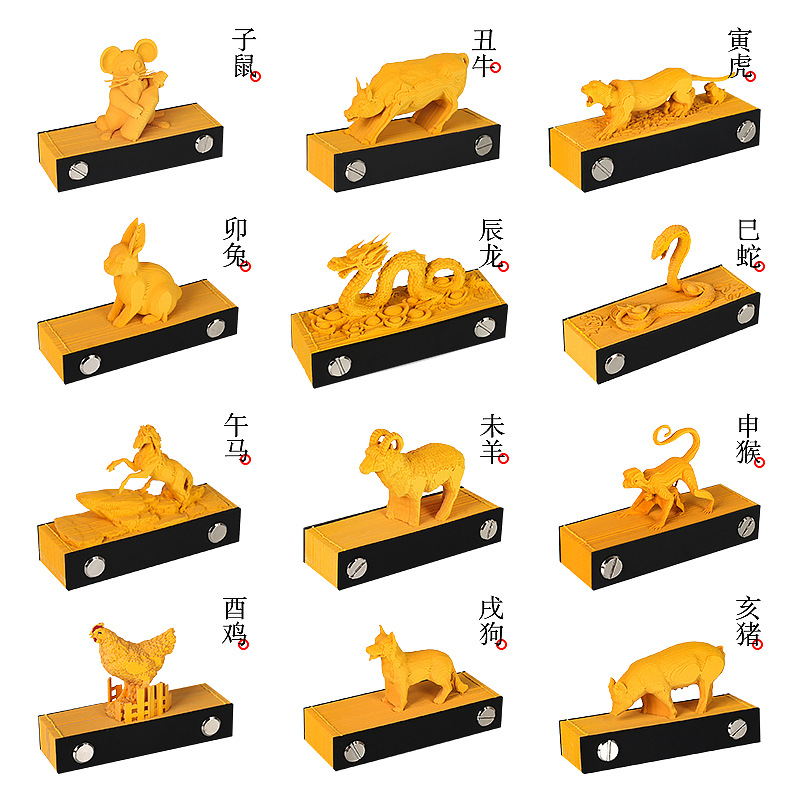 子鼠

丑牛

寅虎

卯兔

辰龙

巳蛇

午马

未羊

申猴

酉鸡

戌狗

亥猪