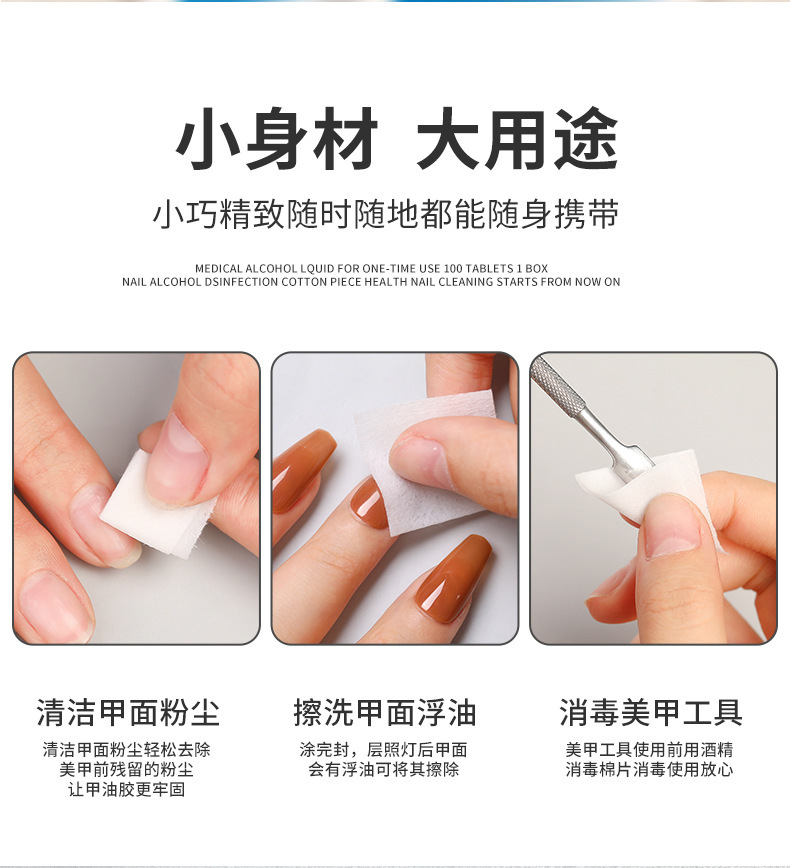 小身材 大用途

小巧精致随时随地都能随身携带

MEDICAL ALCOHOL LQUID FOR ONE-TIME USE 100 TABLETS 1 BOX
NAIL ALCOHOL DSINFECTION COTTON PIECE HEALTH NAIL CLEANING STARTS FROM NOW ON

清洁甲面粉尘

清洁甲面粉尘轻松去除
美甲前残留的粉尘
让甲油胶更牢固

擦洗甲面浮油

涂完封，层照灯后甲面
会有浮油可将其擦除

消毒美甲工具

美甲工具使用前用酒精
消毒棉片消毒使用放心