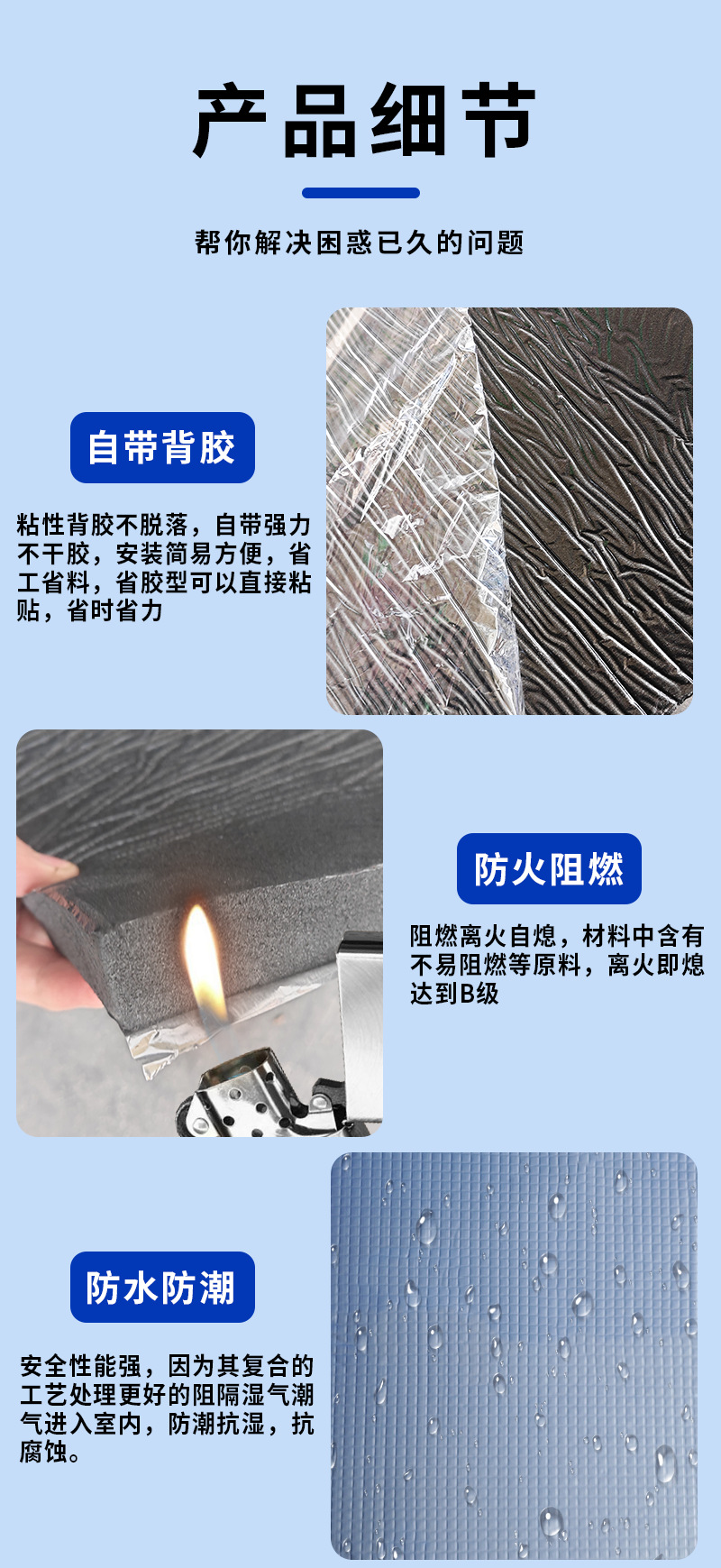 产品细节

帮你解决困惑已久的问题

自带背胶

粘性背胶不脱落，自带强力不干胶，安装简易方便，省工省料，省胶型可以直接粘贴，省时省力

防火阻燃

阻燃离火自熄，材料中含有不易阻燃等原料，离火即熄达到B级

防水防潮

安全性能强，因为其复合的工艺处理更好的阻隔湿气潮气进入室内，防潮抗湿，抗腐蚀。