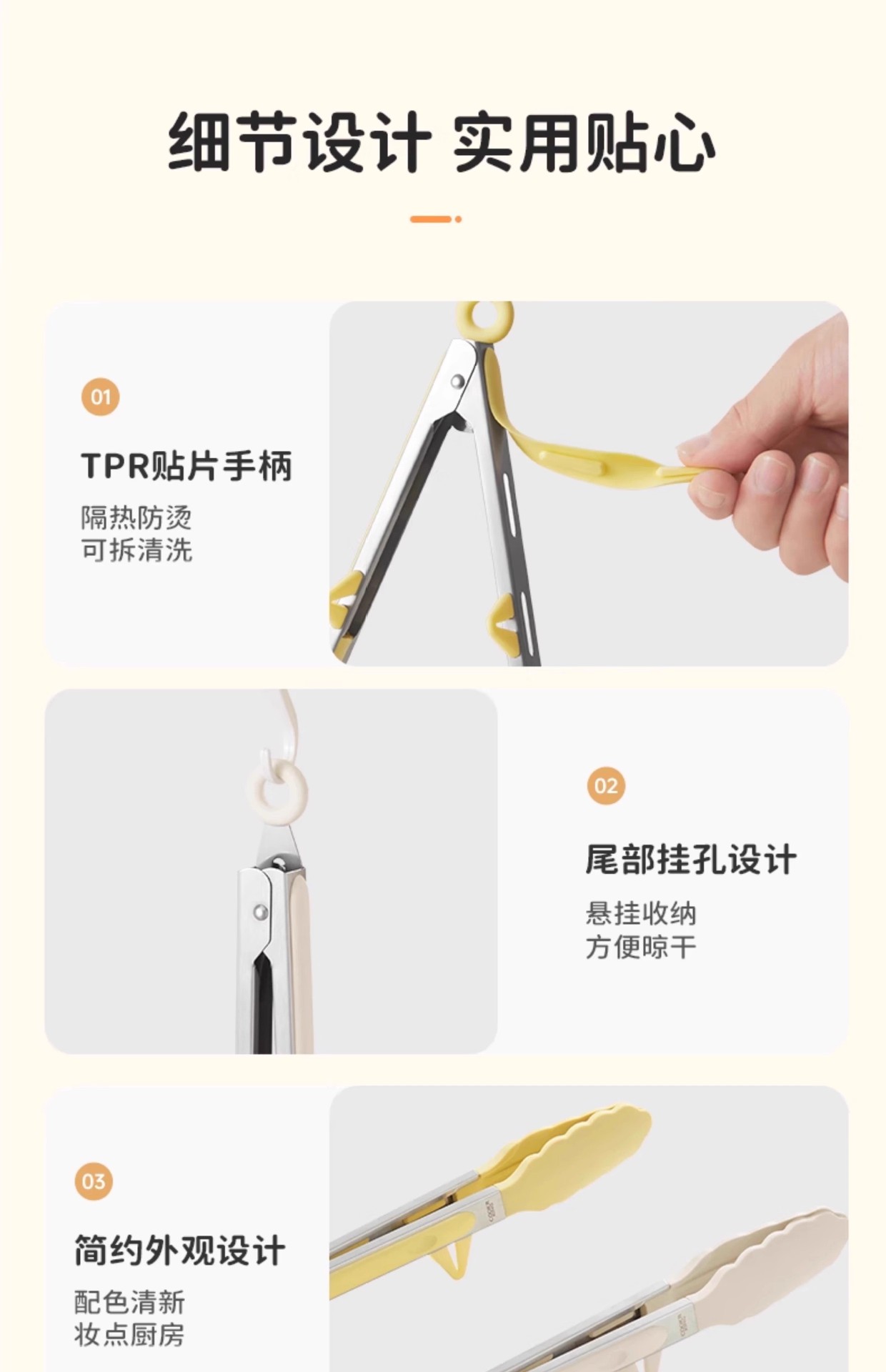 细节设计 实用贴心

01

TPR贴片手柄

隔热防烫
可拆清洗

02

尾部挂孔设计

悬挂收纳
方便晾干

03

简约外观设计

配色清新
妆点厨房