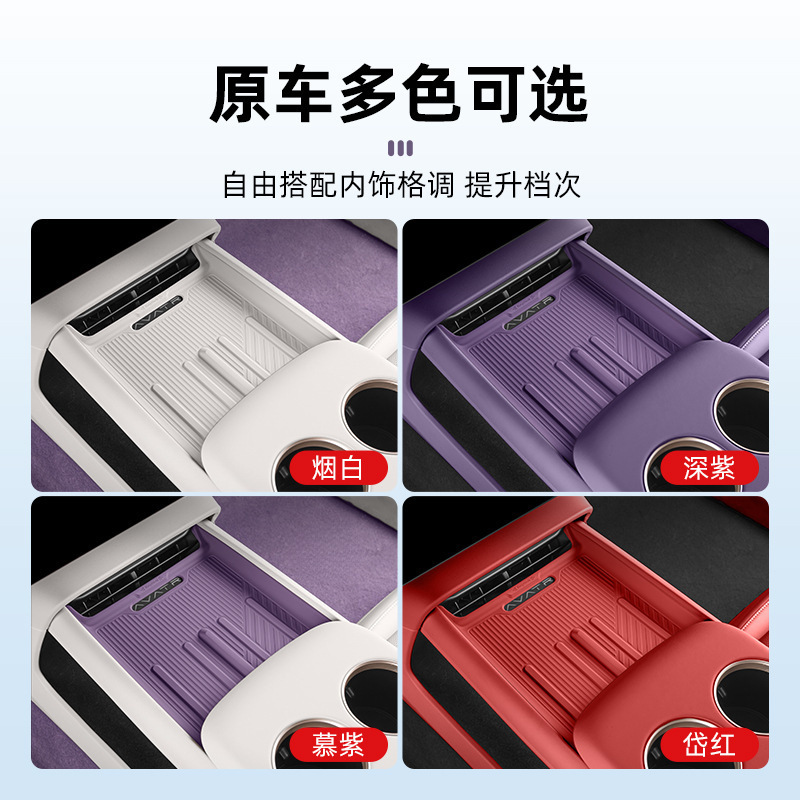 原车多色可选

自由搭配内饰格调 提升档次

AVATR
烟白

AVATR
深紫

AVATR
慕紫

AVATR
岱红