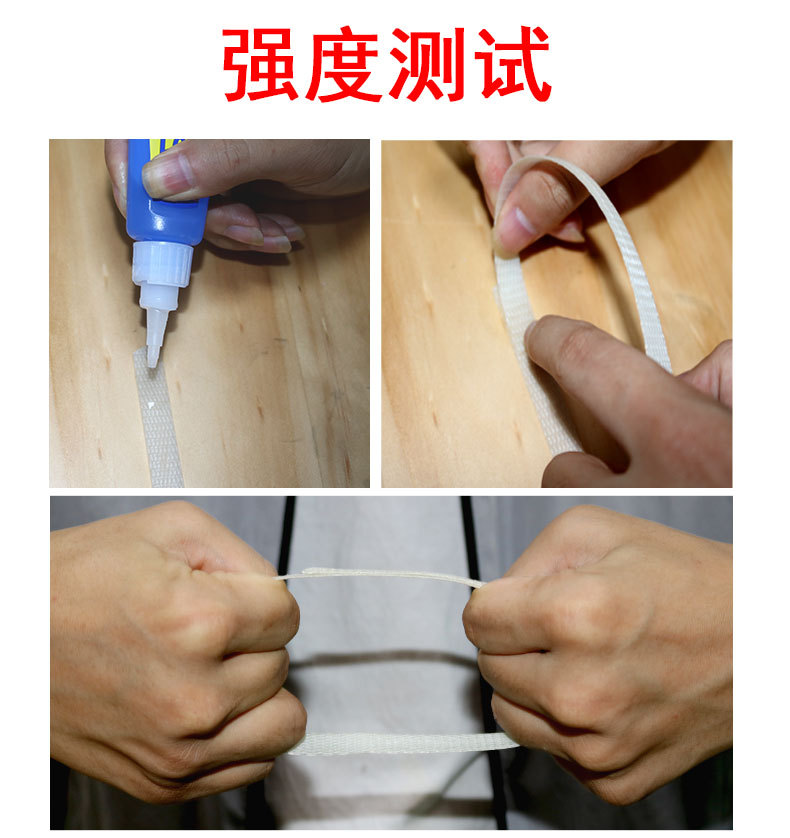 强度测试