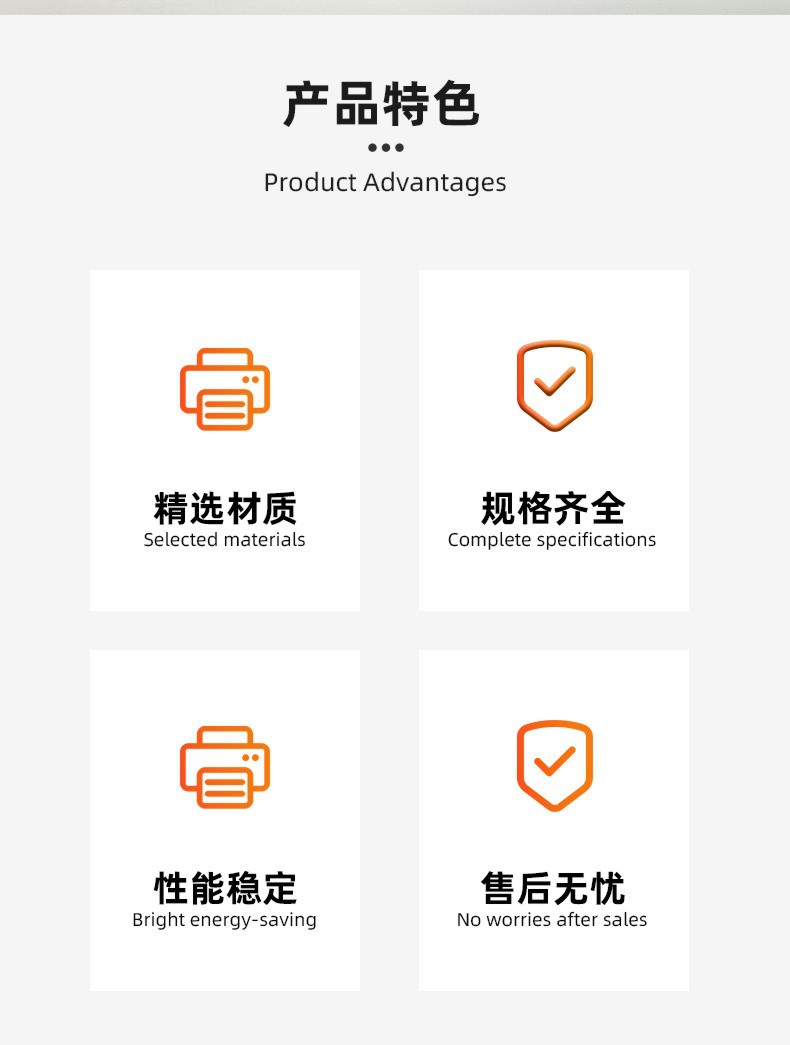 产品特色

Product Advantages

精选材质
Selected materials

规格齐全
Complete specifications

性能稳定
Bright energy-saving

售后无忧
No worries after sales