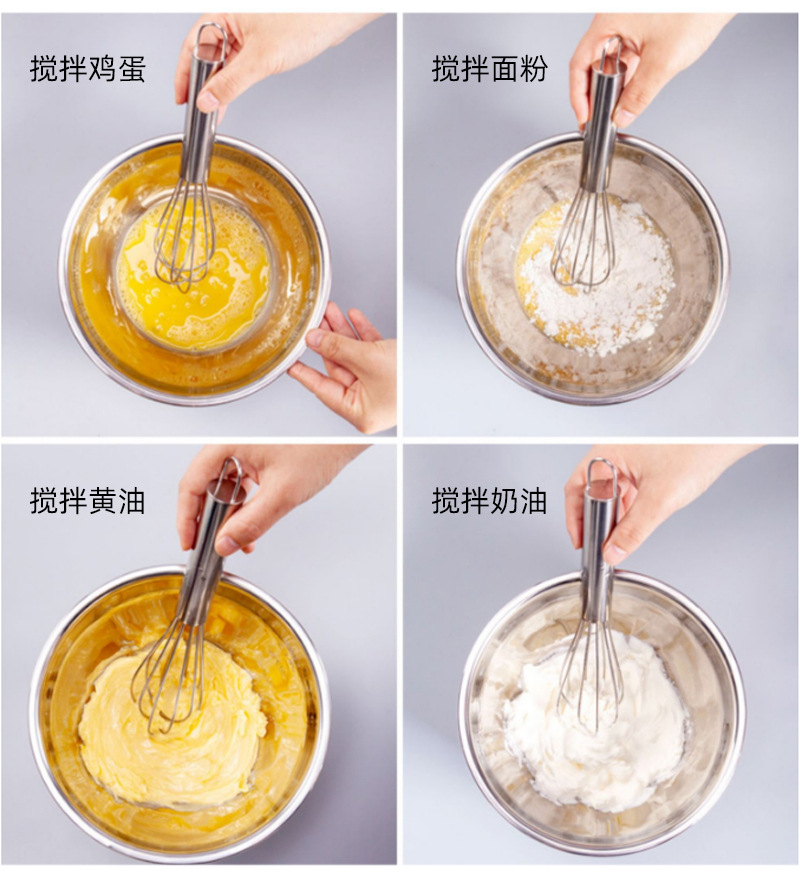 搅拌鸡蛋

搅拌面粉

搅拌黄油

搅拌奶油