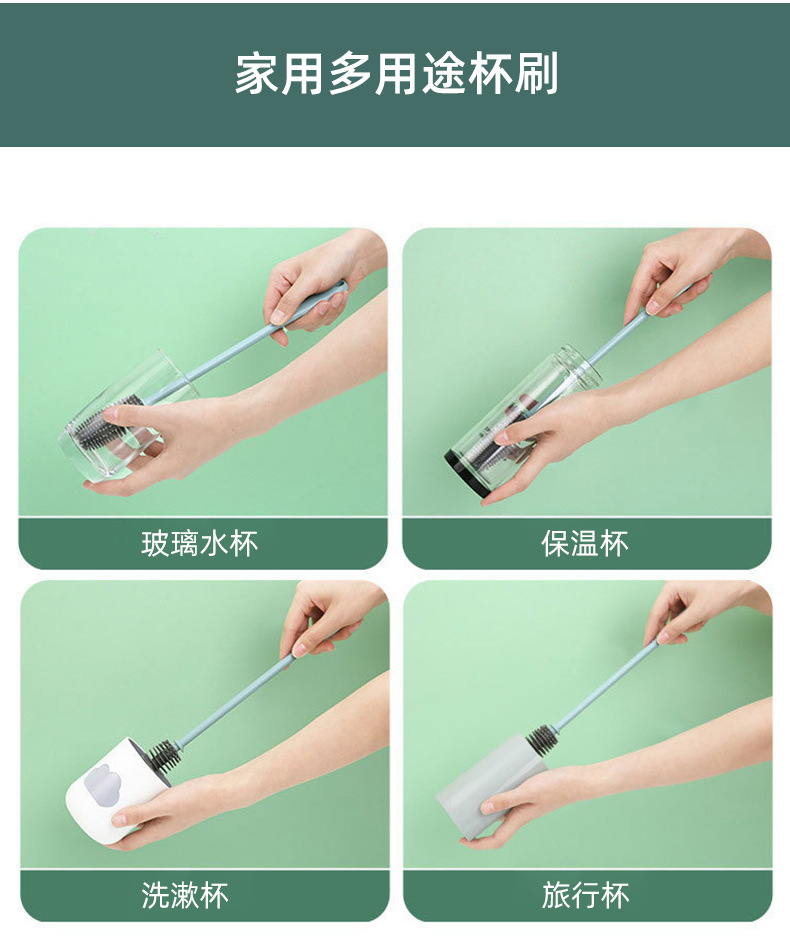 家用多用途杯刷

玻璃水杯

保温杯

洗漱杯

旅行杯