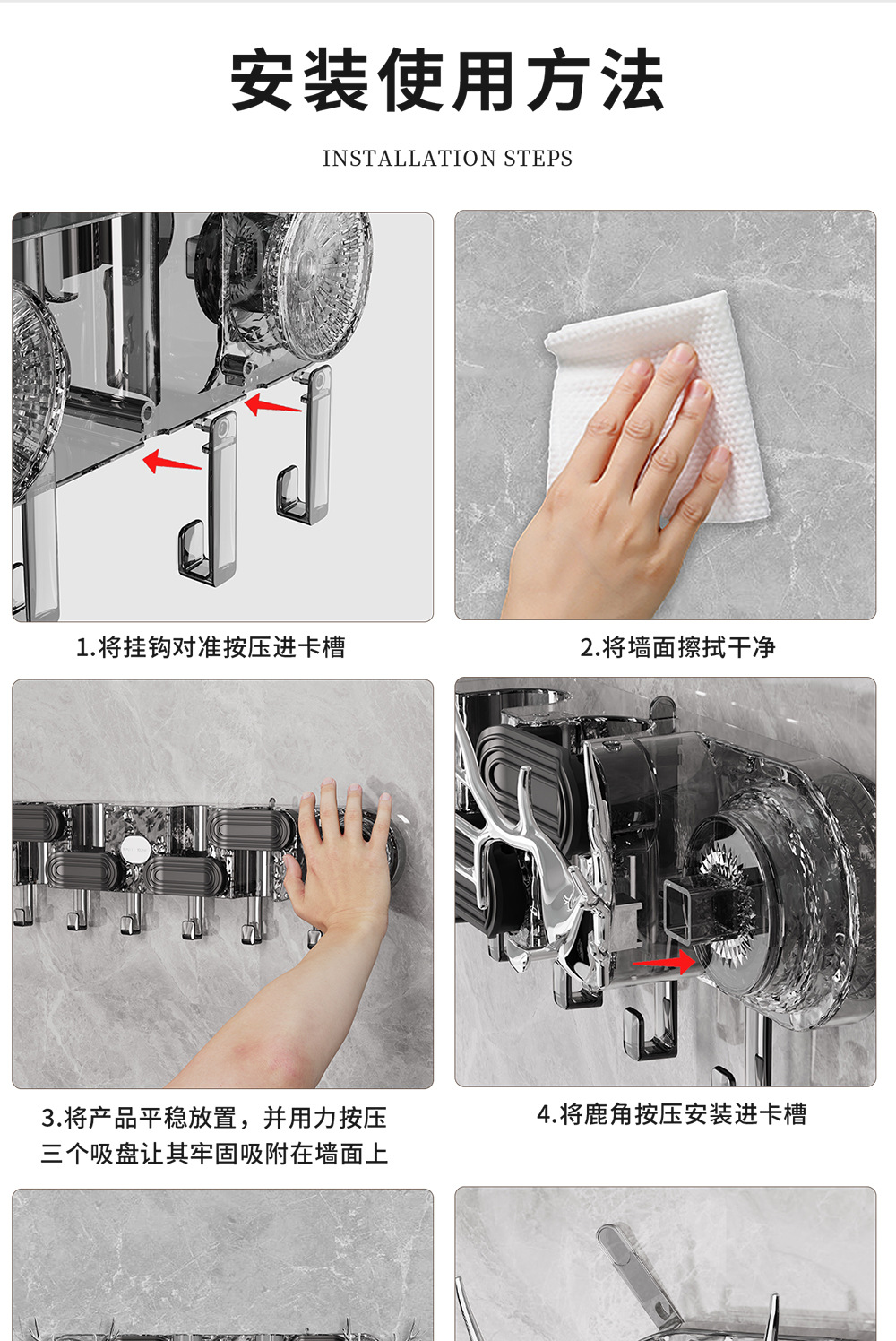 安装使用方法

INSTALLATION STEPS

1.将挂钩对准按压进卡槽

2.将墙面擦拭干净

3.将产品平稳放置，并用力按压三个吸盘让其牢固吸附在墙面上

4.将鹿角按压安装进卡槽