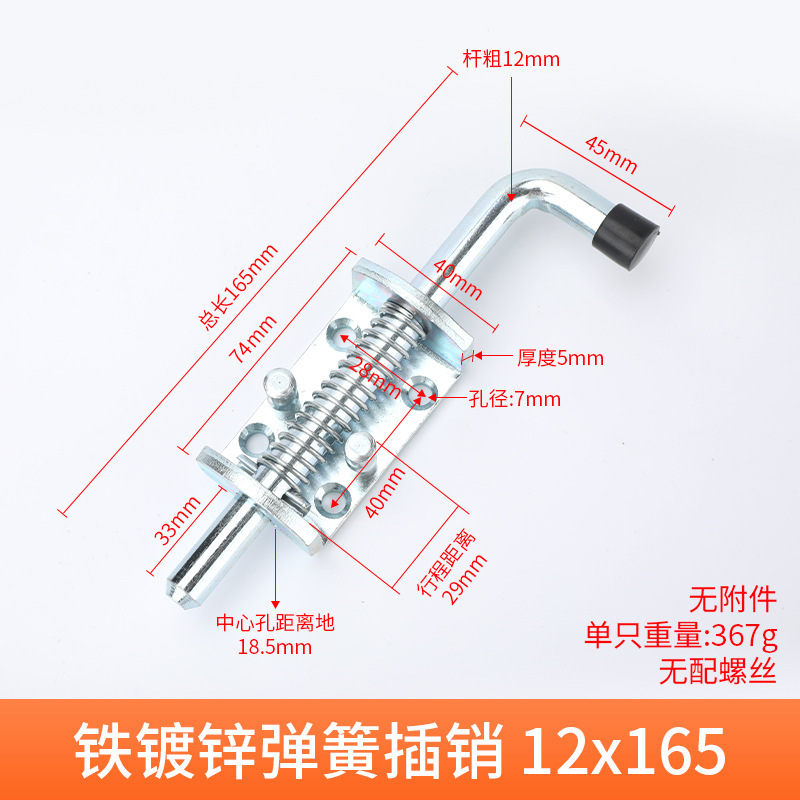 杆粗12mm

45mm

总长165mm

74mm

40mm

厚度5mm

28mm

孔径:7mm

40mm

33mm

行程距离
29mm

中心孔距离地
18.5mm

无附件
单只重量:367g
无配螺丝

铁镀锌弹簧插销 12x165