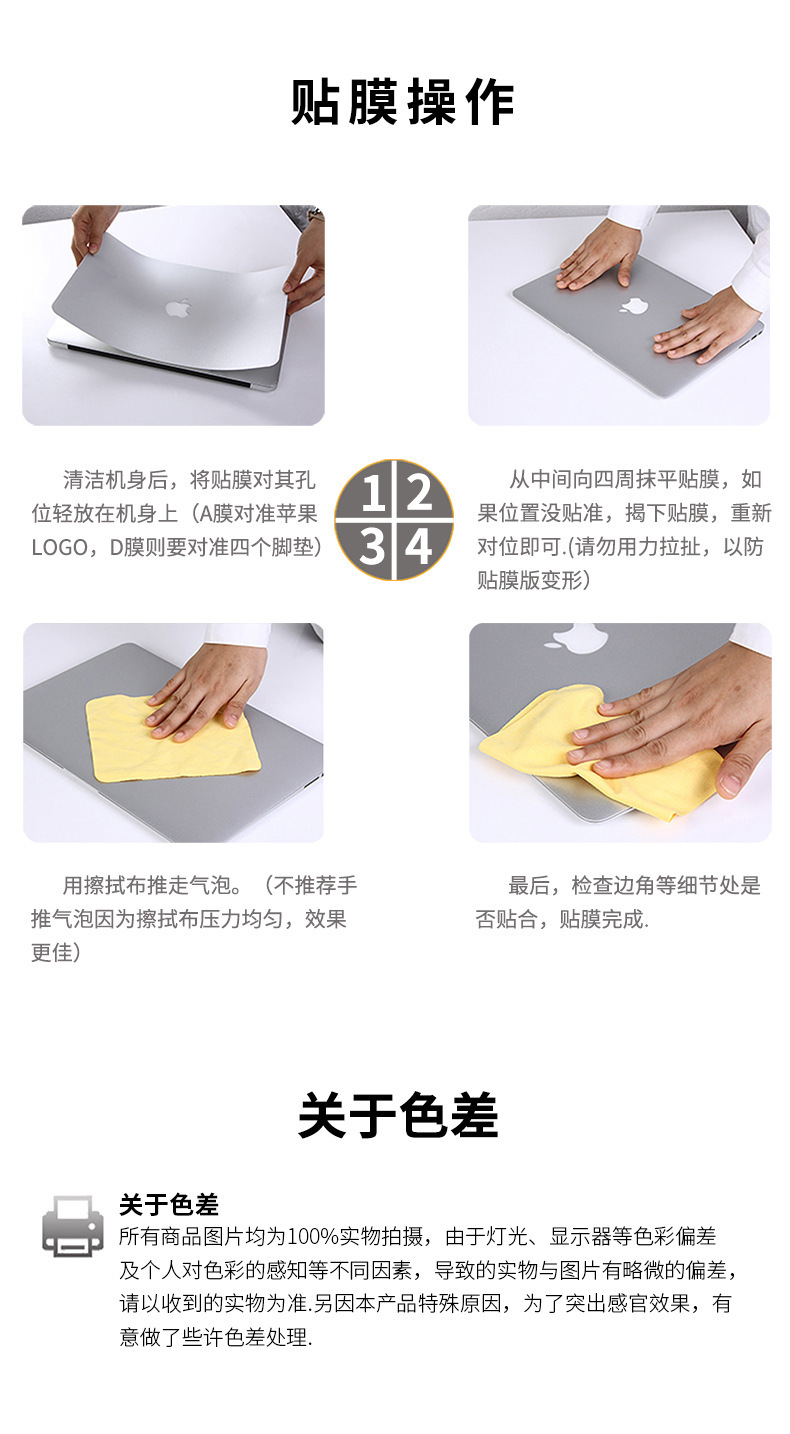 贴膜操作

清洁机身后，将贴膜对其孔位轻放在机身上（A膜对准苹果LOGO，D膜则要对准四个脚垫）

1 2
3 4

从中间向四周抹平贴膜，如果位置没贴准，揭下贴膜，重新对位即可.(请勿用力拉扯，以防贴膜版变形）

用擦拭布推走气泡。（不推荐手推气泡因为擦拭布压力均匀，效果更佳）

最后，检查边角等细节处是否贴合，贴膜完成.

关于色差

关于色差
所有商品图片均为100%实物拍摄，由于灯光、显示器等色彩偏差及个人对色彩的感知等不同因素，导致的实物与图片有略微的偏差，请以收到的实物为准.另因本产品特殊原因，为了突出感官效果，有意做了些许色差处理.