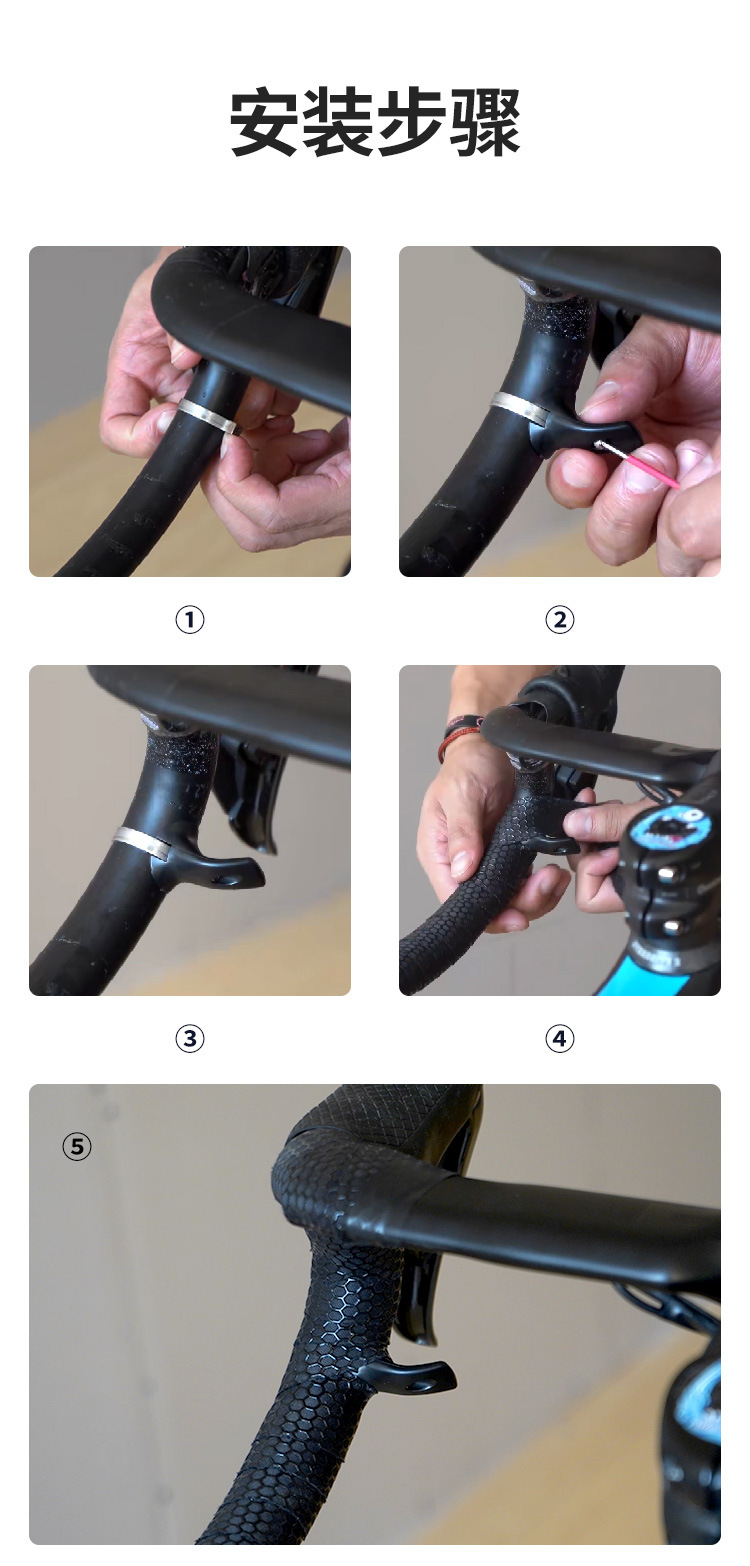 安装步骤

①

②

③

④

⑤