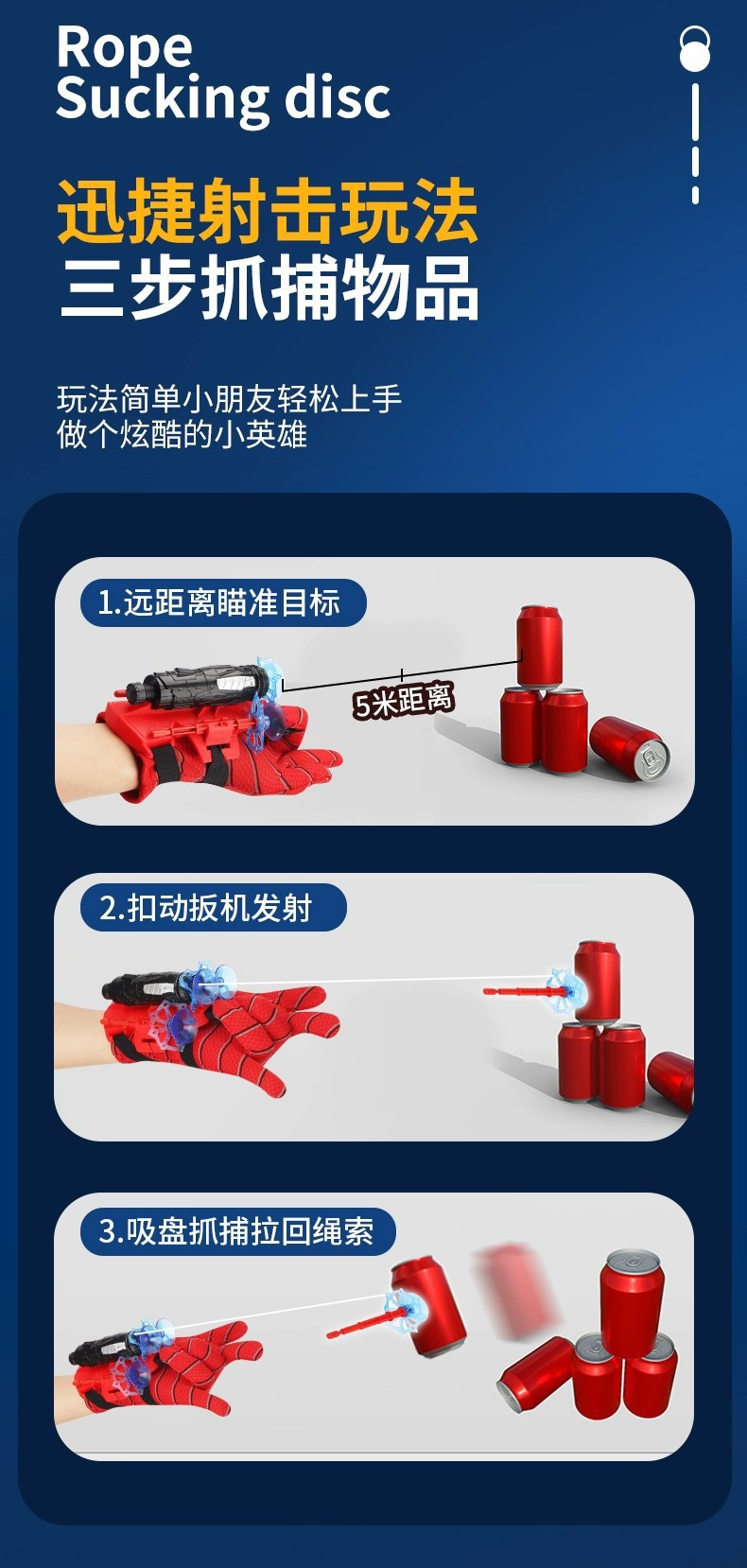 Rope
Sucking disc

迅捷射击玩法
三步抓捕物品

玩法简单小朋友轻松上手
做个炫酷的小英雄

1.远距离瞄准目标

5米距离

2.扣动扳机发射

3.吸盘抓捕拉回绳索